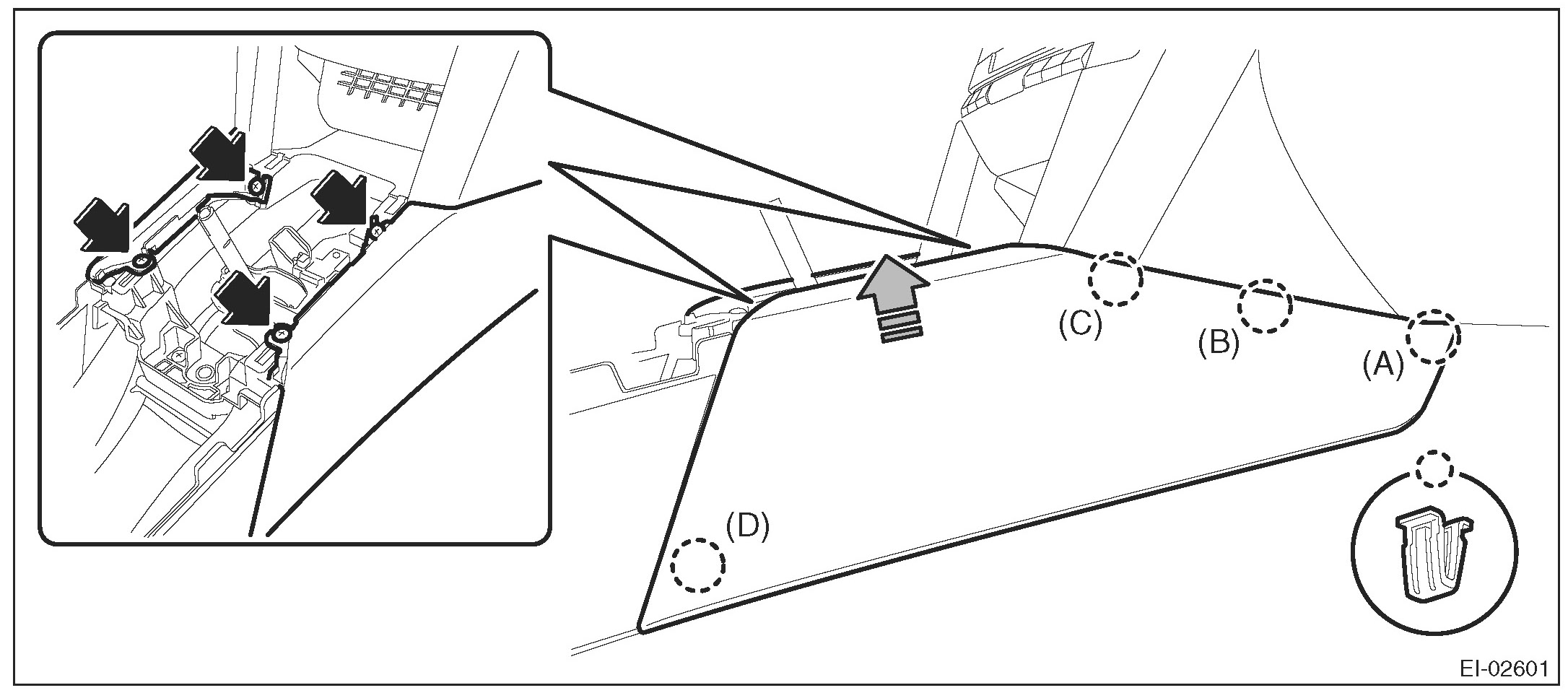 (C)
(B)
(A)
(D)
EI-02601