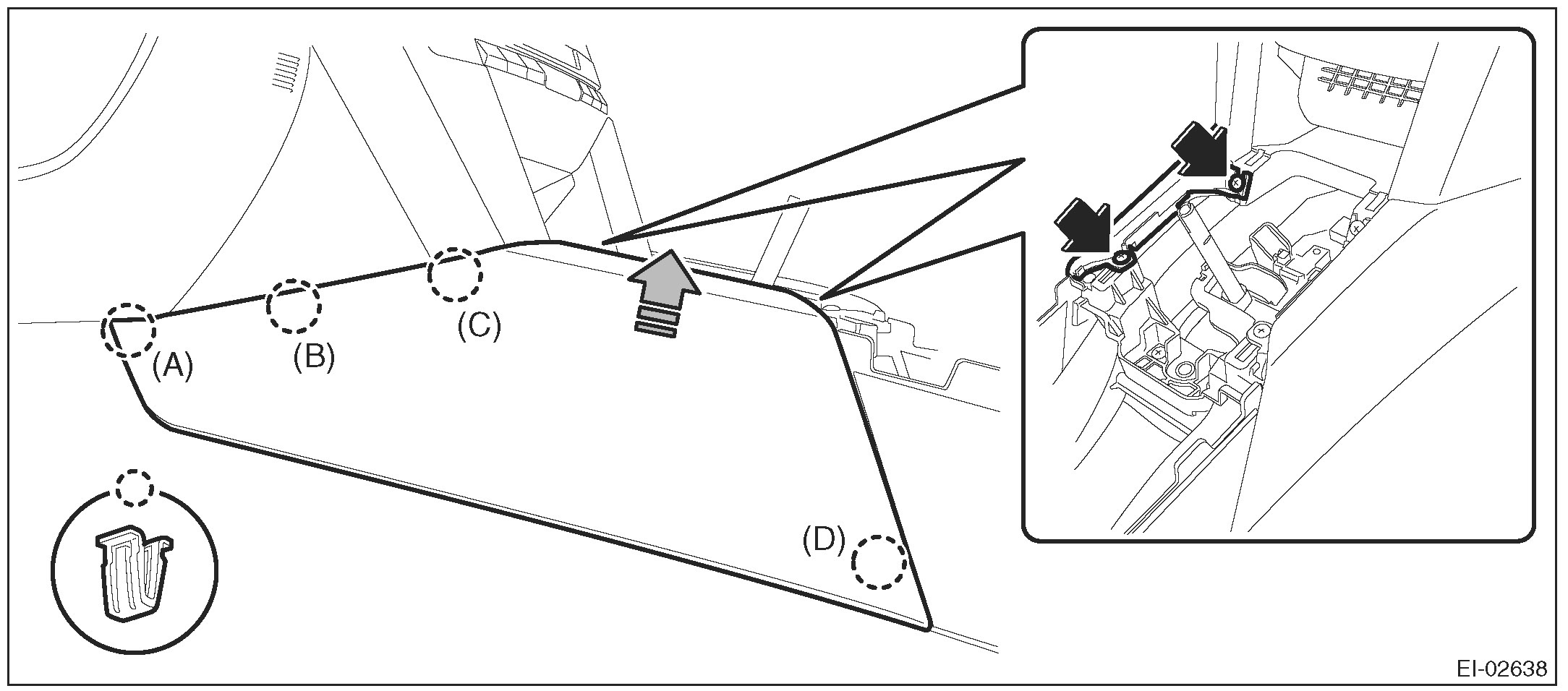 (A)
(B)
(C)
(D)
EI-02638