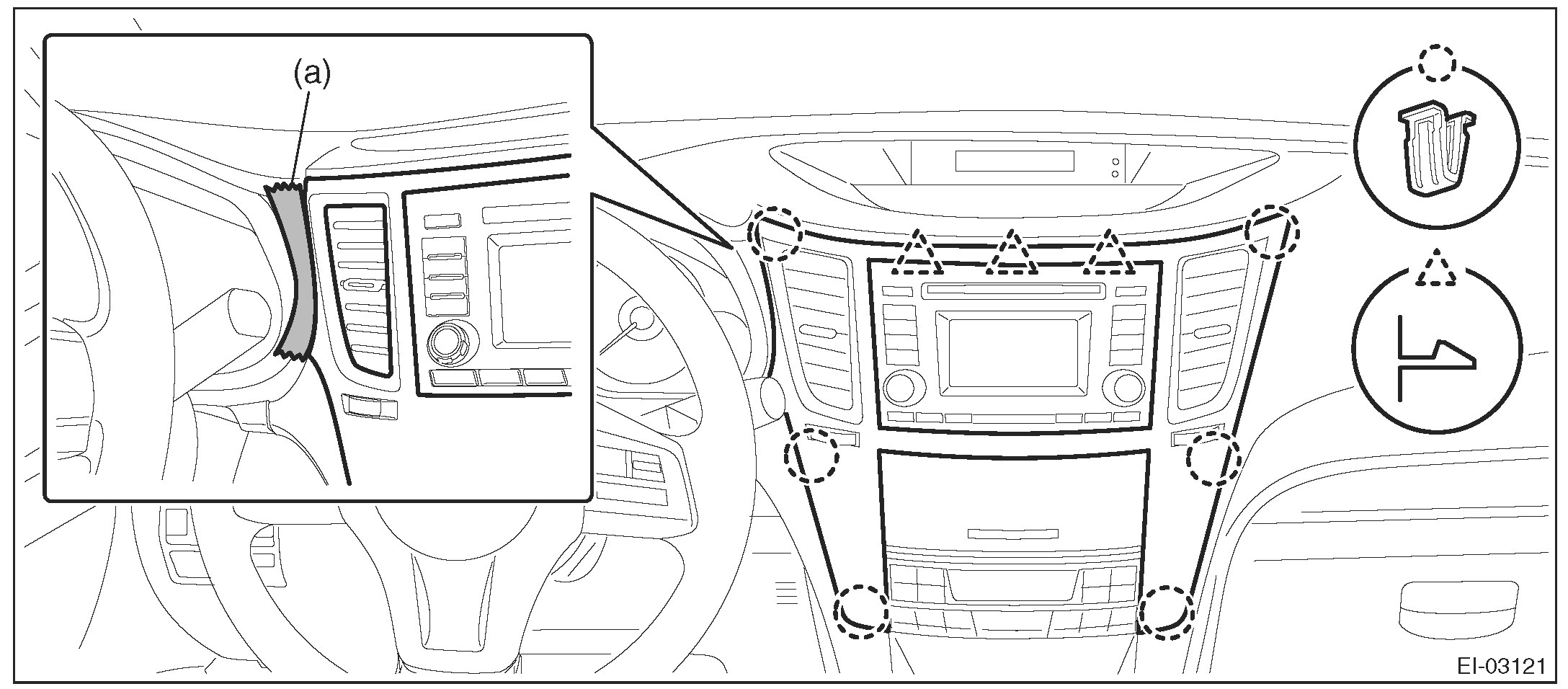 (a)

EI-03121