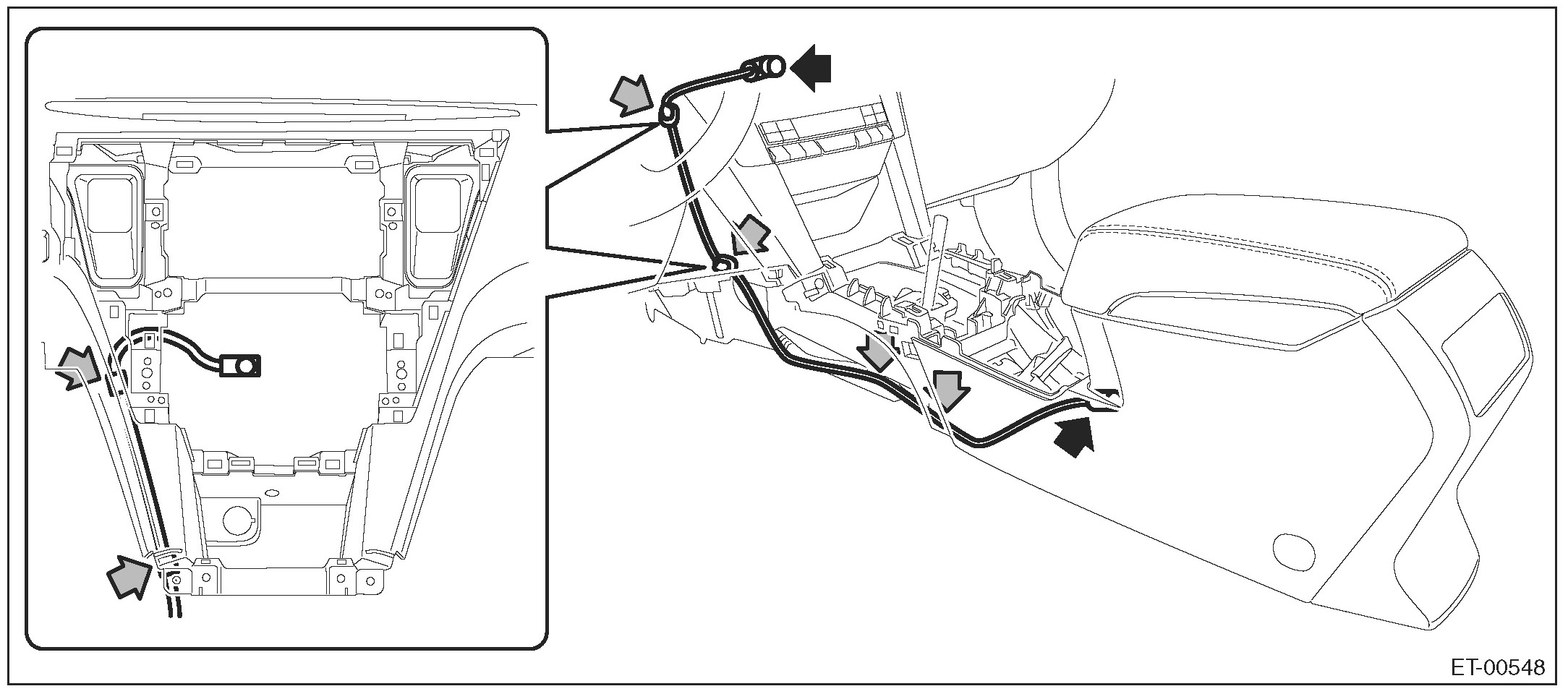 ET-00548