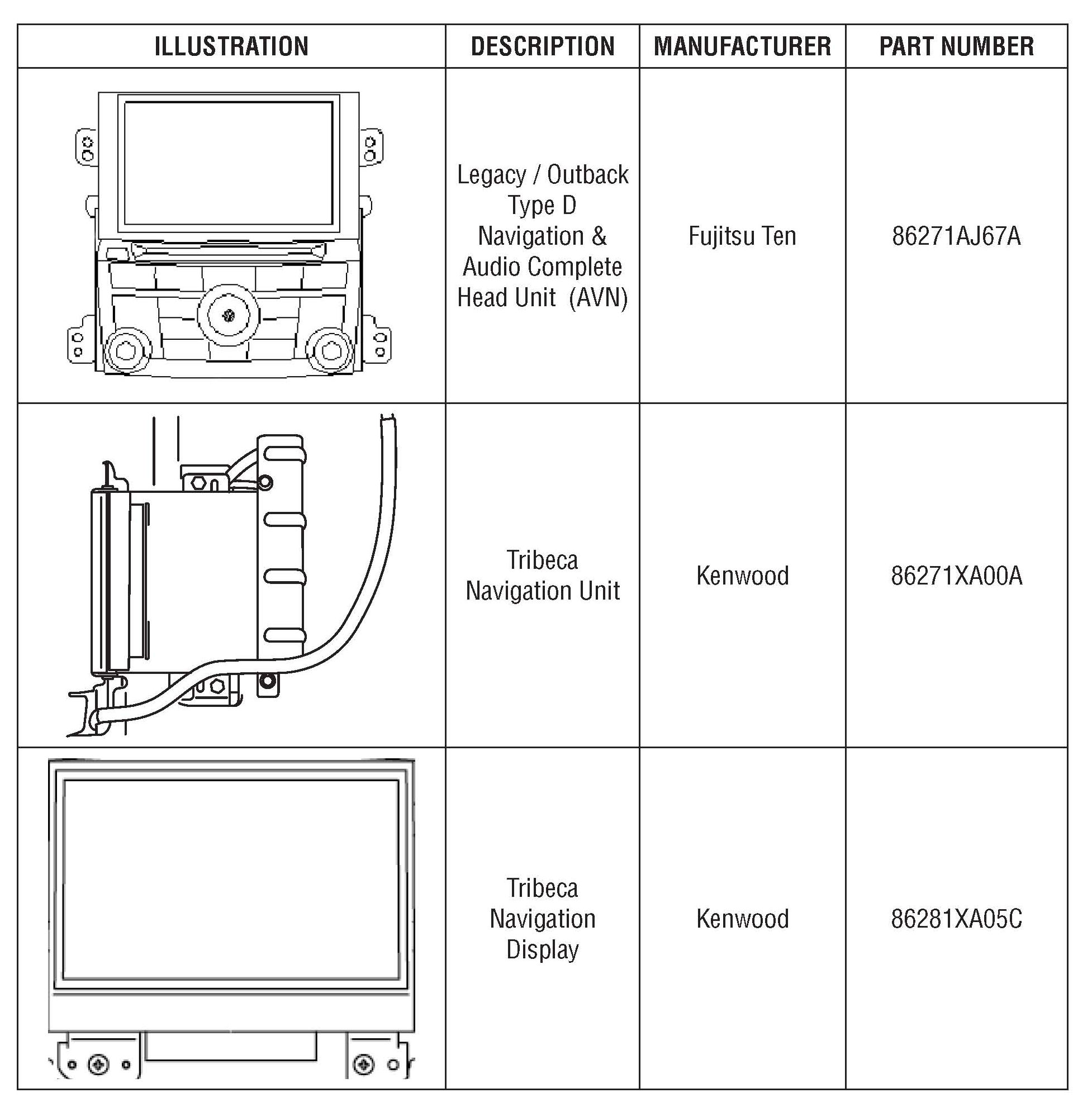 | ILLUSTRATION | DESCRIPTION | MANUFACTURER | PART NUMBER |
|---|---|---|---|
| | Legacy / Outback Type D Navigation & Audio Complete Head Unit (AVN) | Fujitsu Ten | 86271AJ67A |
| | Tribeca Navigation Unit | Kenwood | 86271XA00A |
| | Tribeca Navigation Display | Kenwood | 86281XA05C |