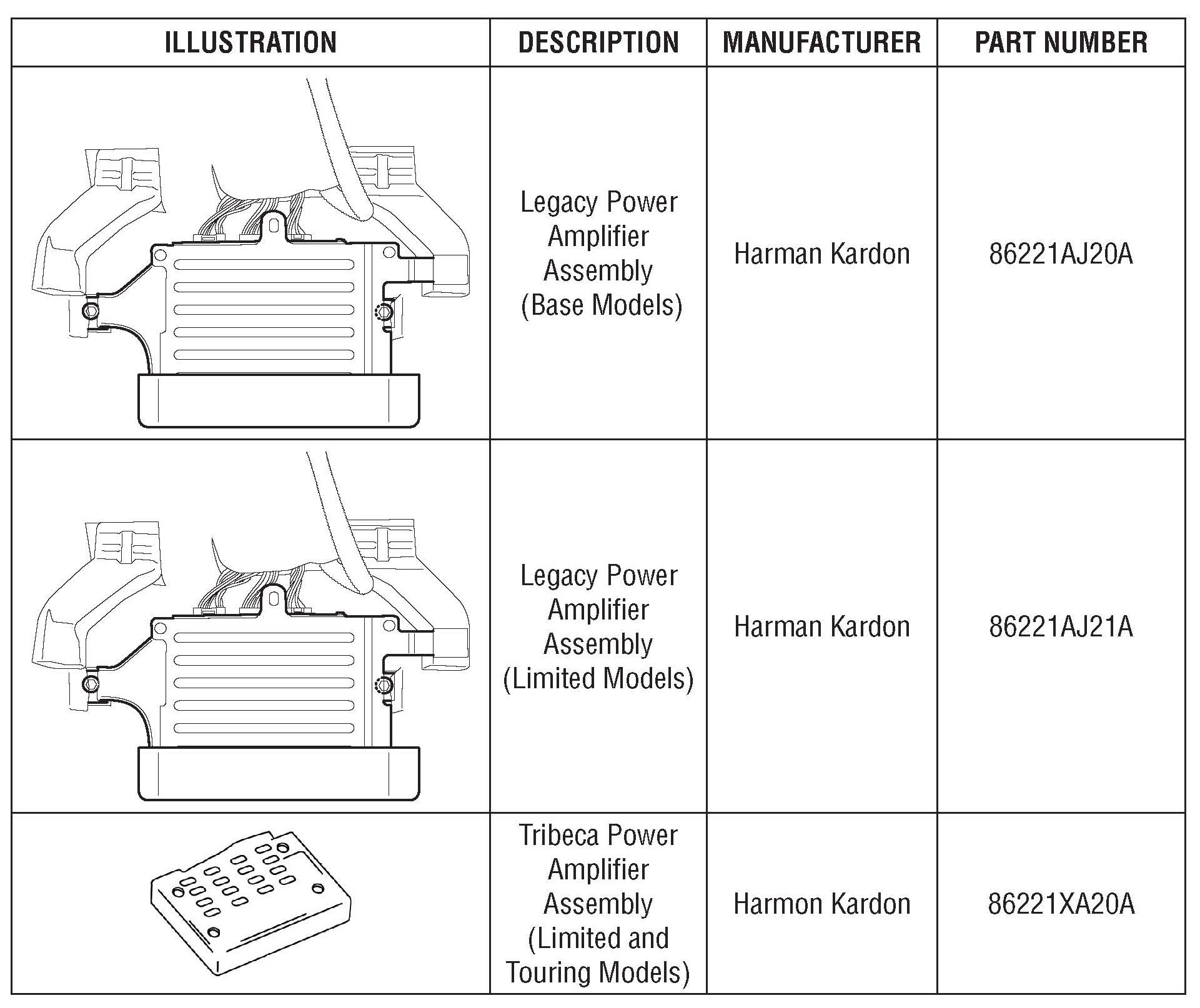 | ILLUSTRATION | DESCRIPTION | MANUFACTURER | PART NUMBER |
|---|---|---|---|
| | Legacy Power Amplifier Assembly (Base Models) | Harman Kardon | 86221AJ20A |
| | Legacy Power Amplifier Assembly (Limited Models) | Harman Kardon | 86221AJ21A |
| | Tribeca Power Amplifier Assembly (Limited and Touring Models) | Harmon Kardon | 86221XA20A |