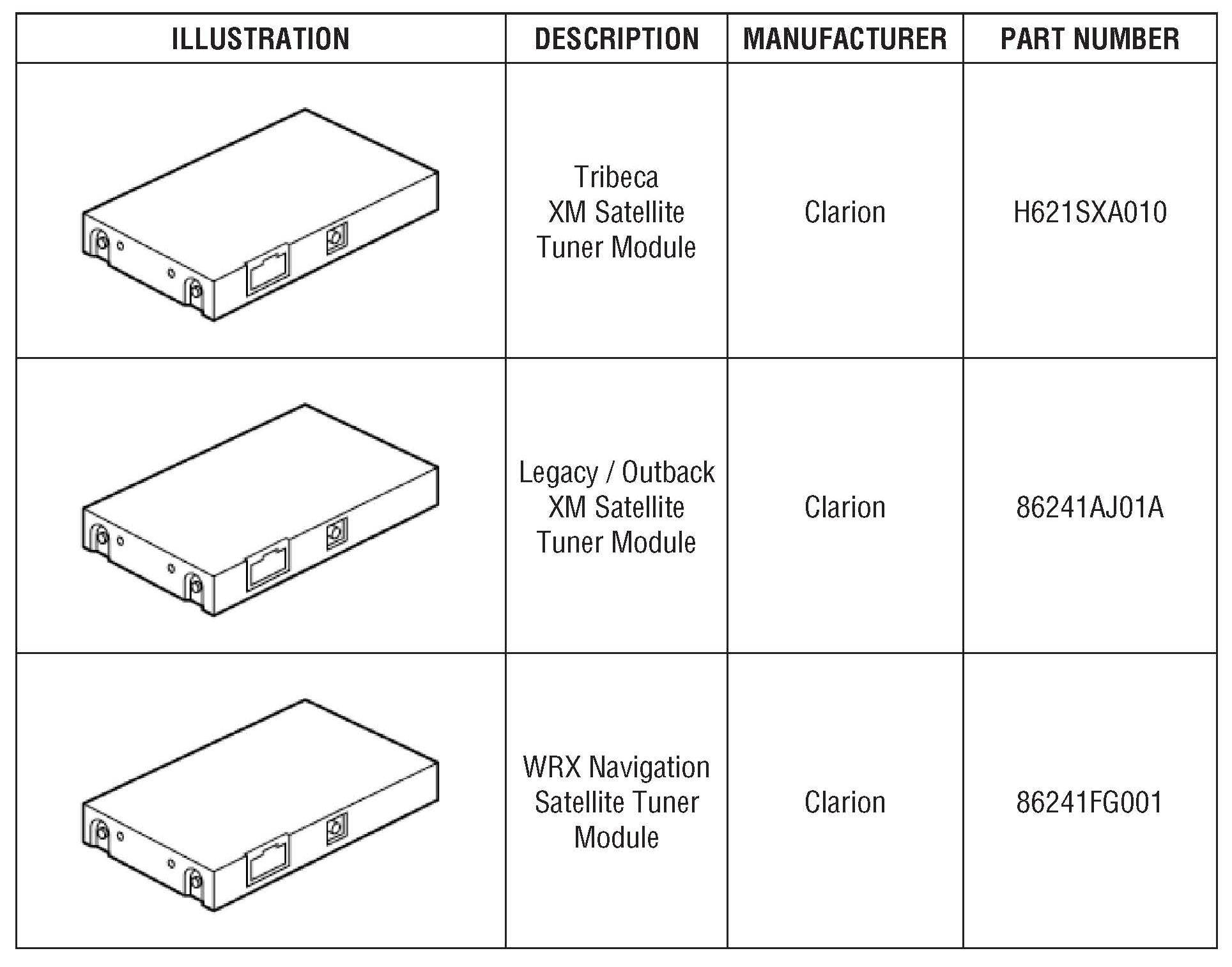 | ILLUSTRATION | DESCRIPTION | MANUFACTURER | PART NUMBER |
|---|---|---|---|
| | Tribeca XM Satellite Tuner Module | Clarion | H621SXA010 |
| | Legacy / Outback XM Satellite Tuner Module | Clarion | 86241AJ01A |
| | WRX Navigation Satellite Tuner Module | Clarion | 86241FG001 |