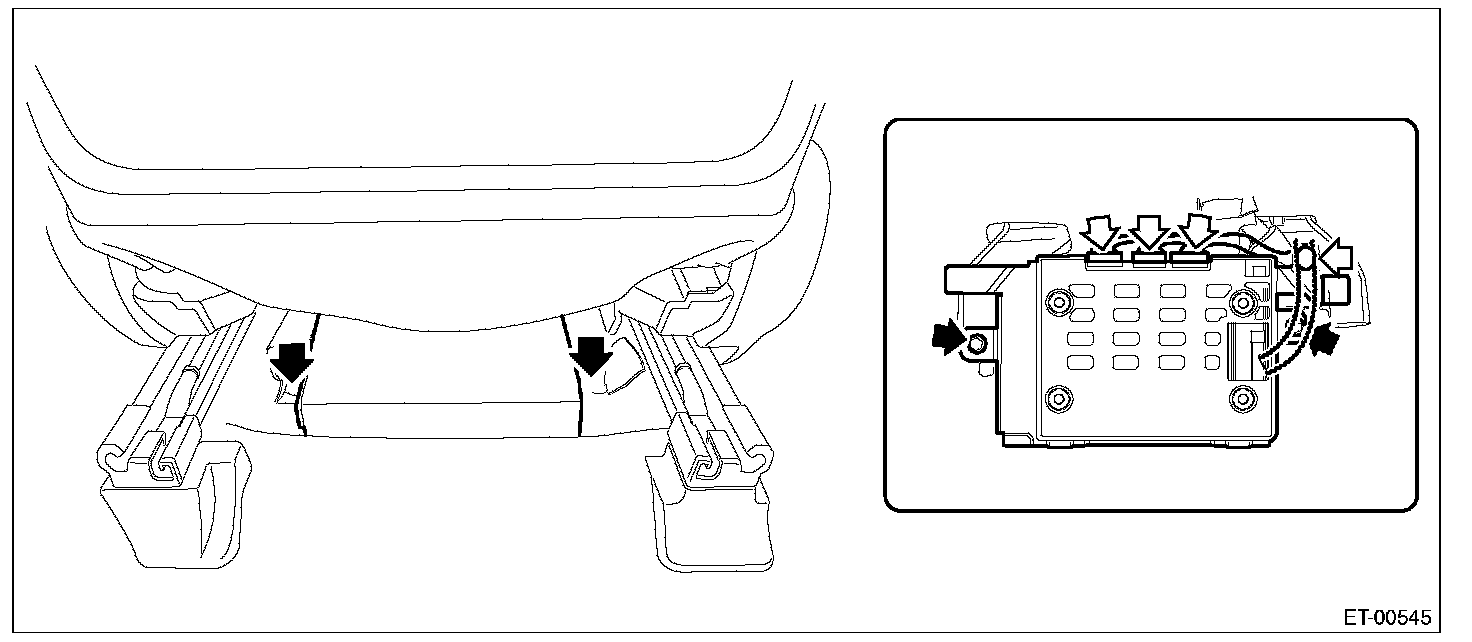 ET-00545