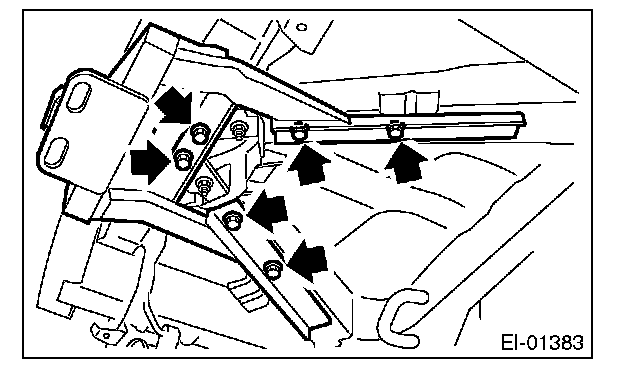 EI-01383