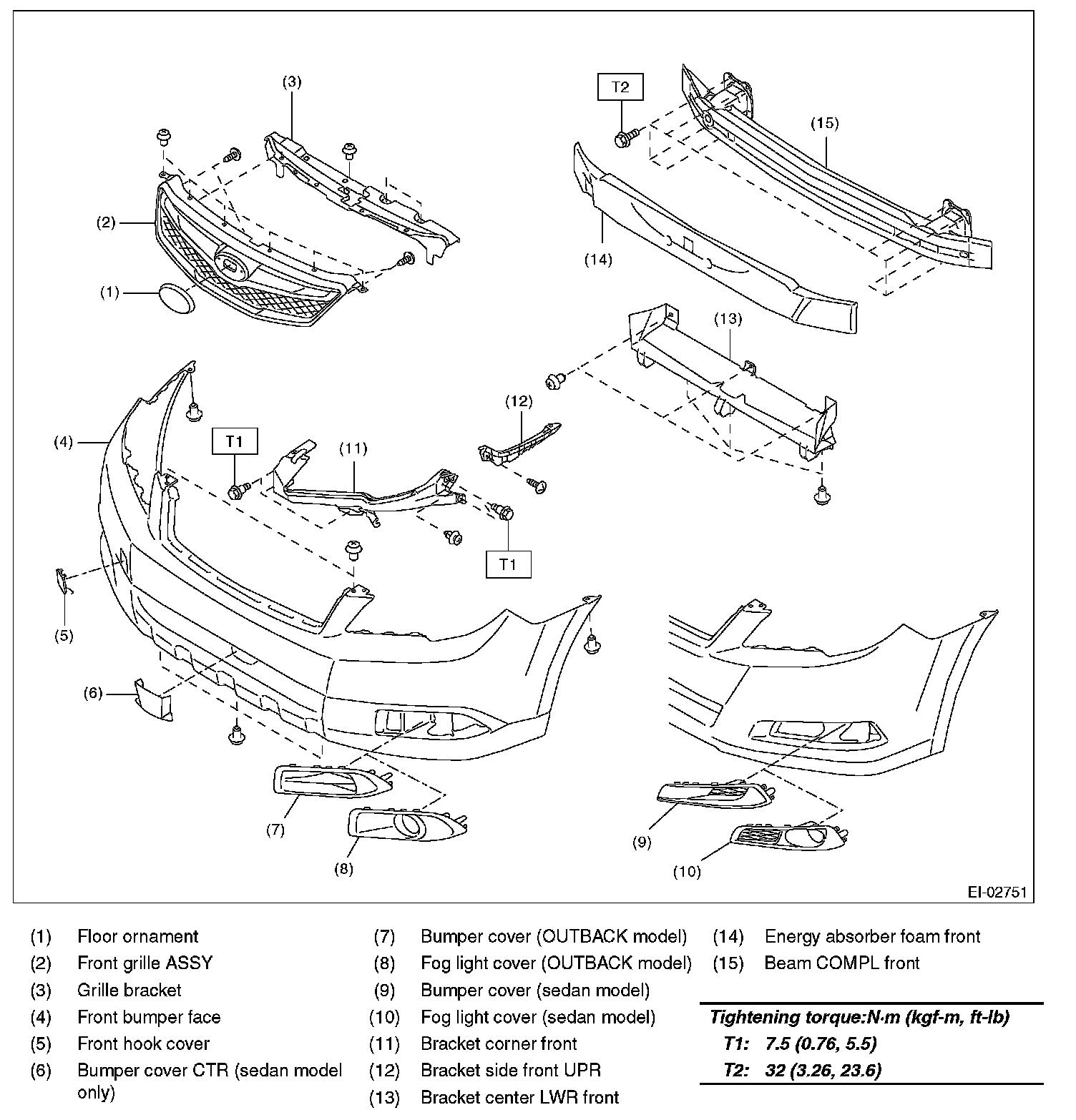 (3)
T2
(15)
(2)
(14)
(1)
(13)
(12)
(4)
T1
(11)
T1
(5)
(6)
(7)
(8)
(9)
(10)
EI-02751

(1) Floor ornament
(2) Front grille ASSY
(3) Grille bracket
(4) Front bumper face
(5) Front hook cover
(6) Bumper cover CTR (sedan model only)
(7) Bumper cover (OUTBACK model)
(8) Fog light cover (OUTBACK model)
(9) Bumper cover (sedan model)
(10) Fog light cover (sedan model)
(11) Bracket corner front
(12) Bracket side front UPR
(13) Bracket center LWR front
(14) Energy absorber foam front
(15) Beam COMPL front

Tightening torque:N·m (kgf-m, ft-lb)
T1: 7.5 (0.76, 5.5)
T2: 32 (3.26, 23.6)