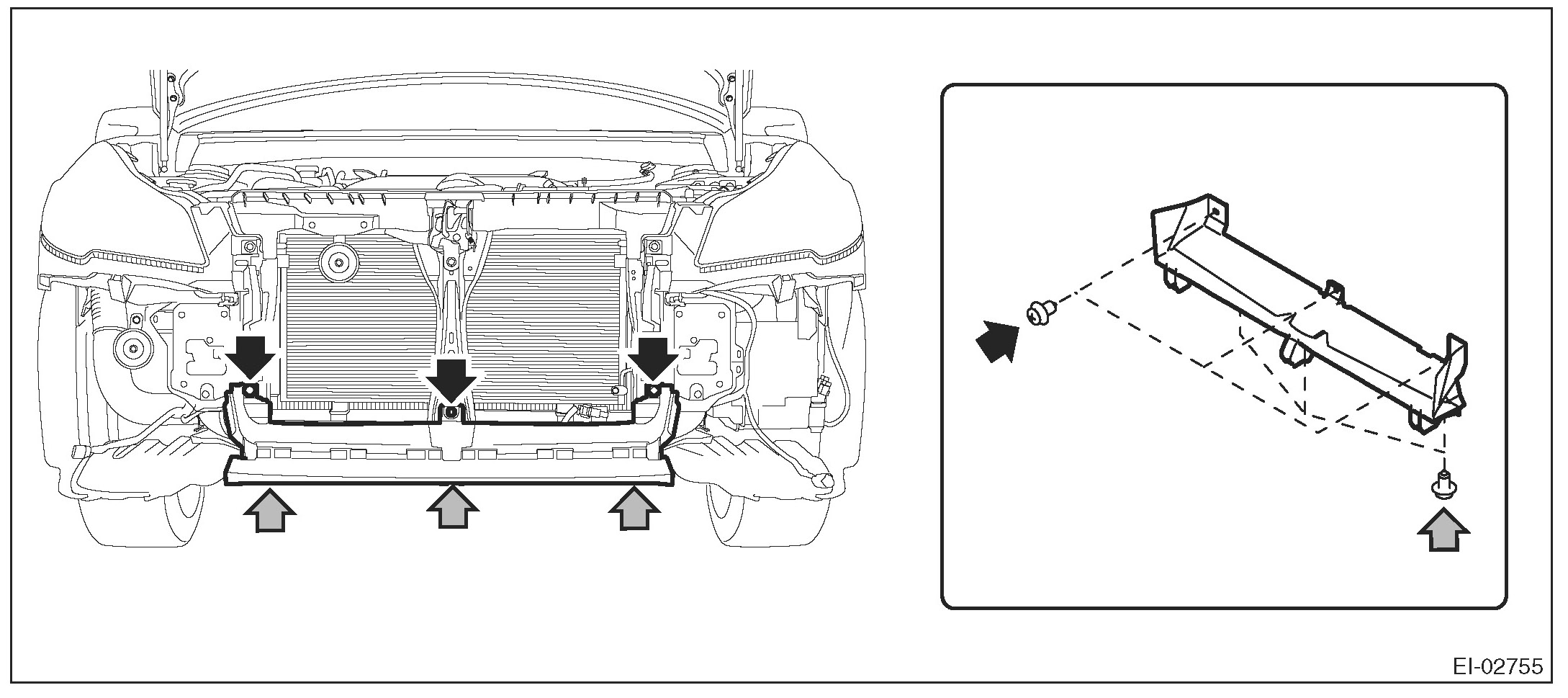 EI-02755