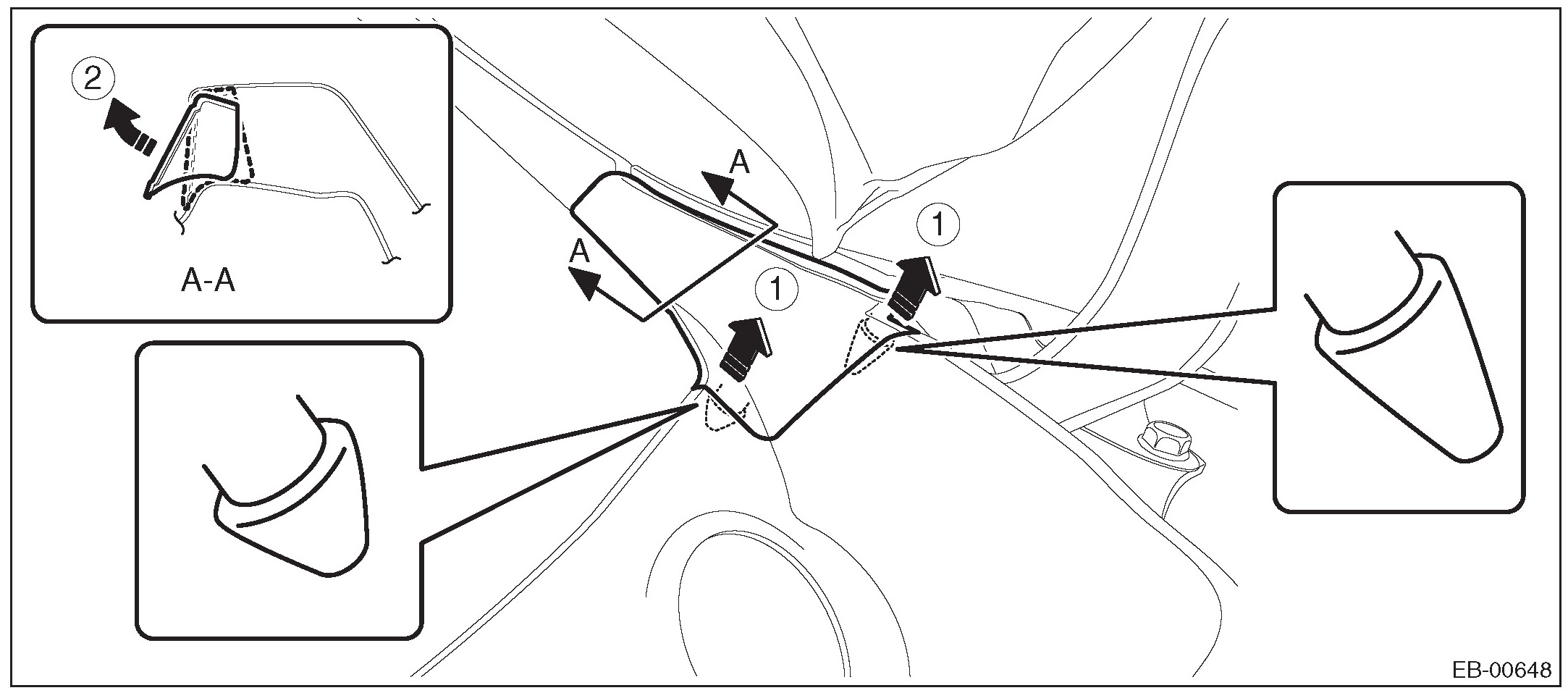 2

A-A

A

A

1

1

EB-00648