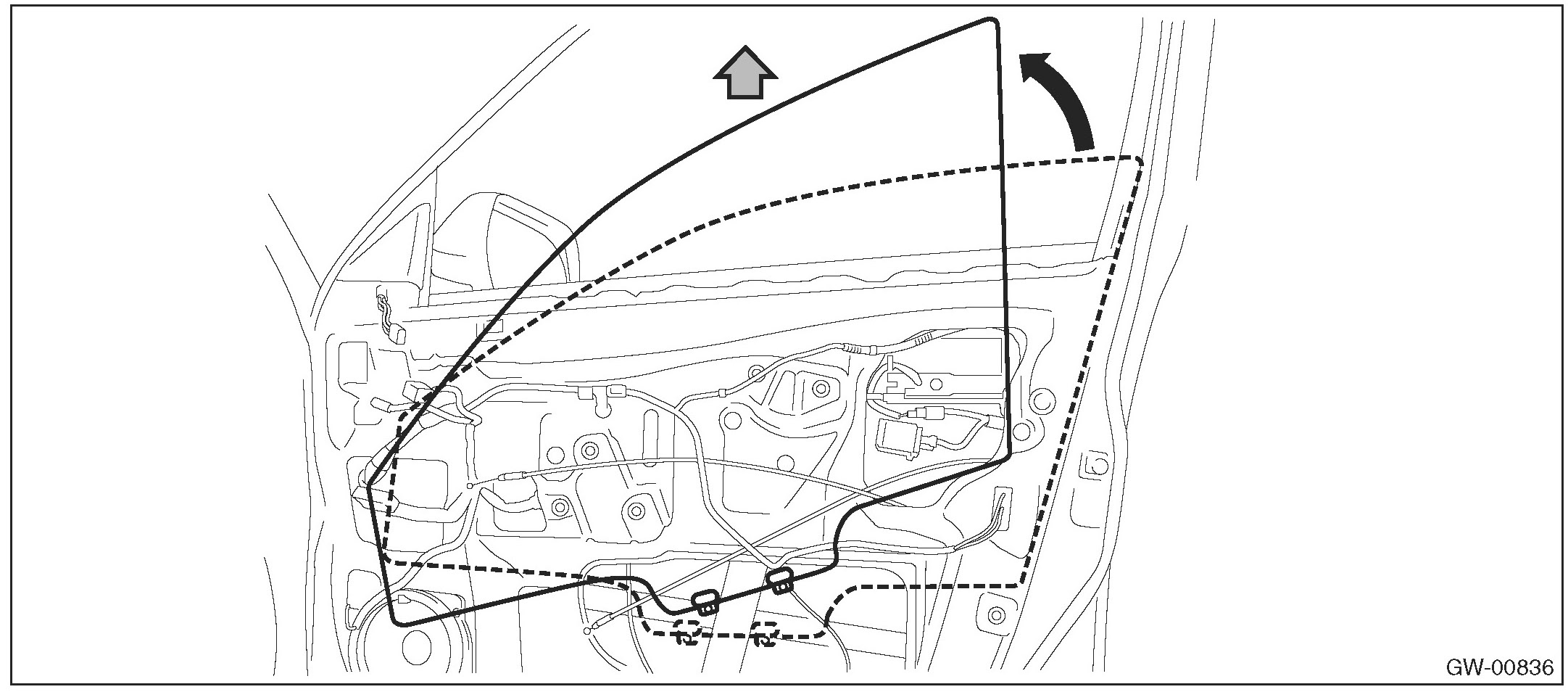 GW-00836