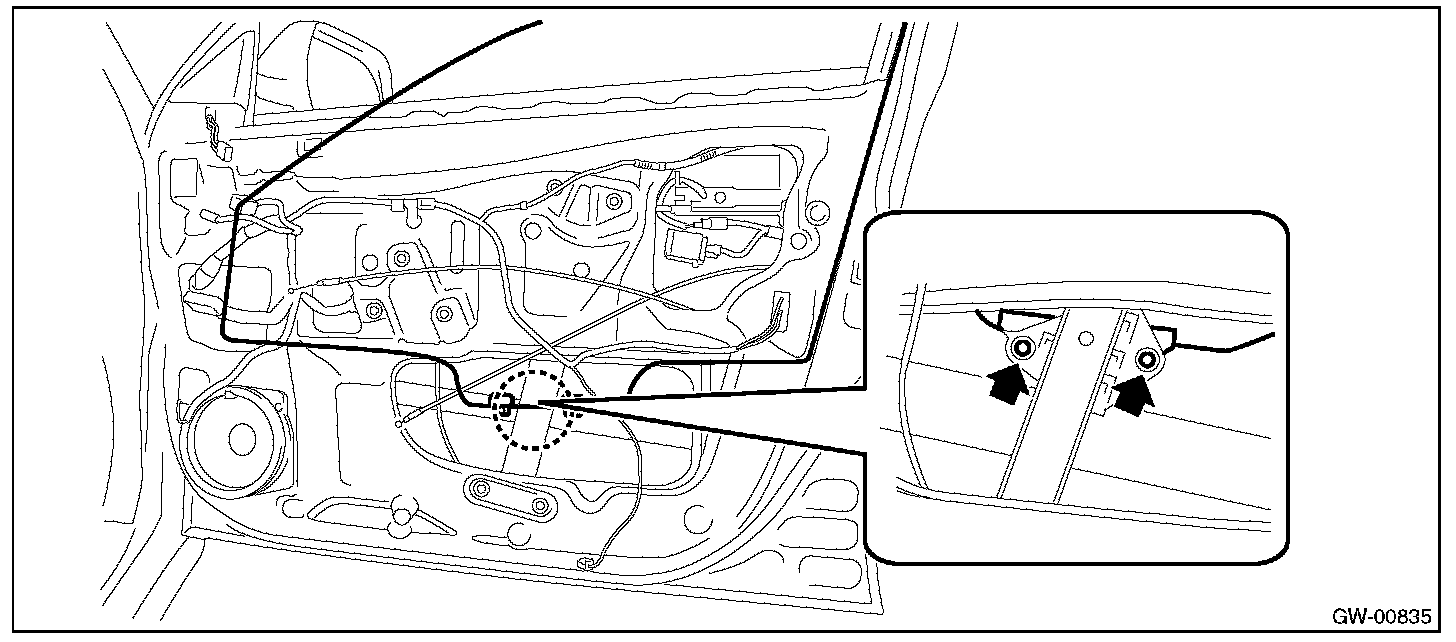 GW-00835