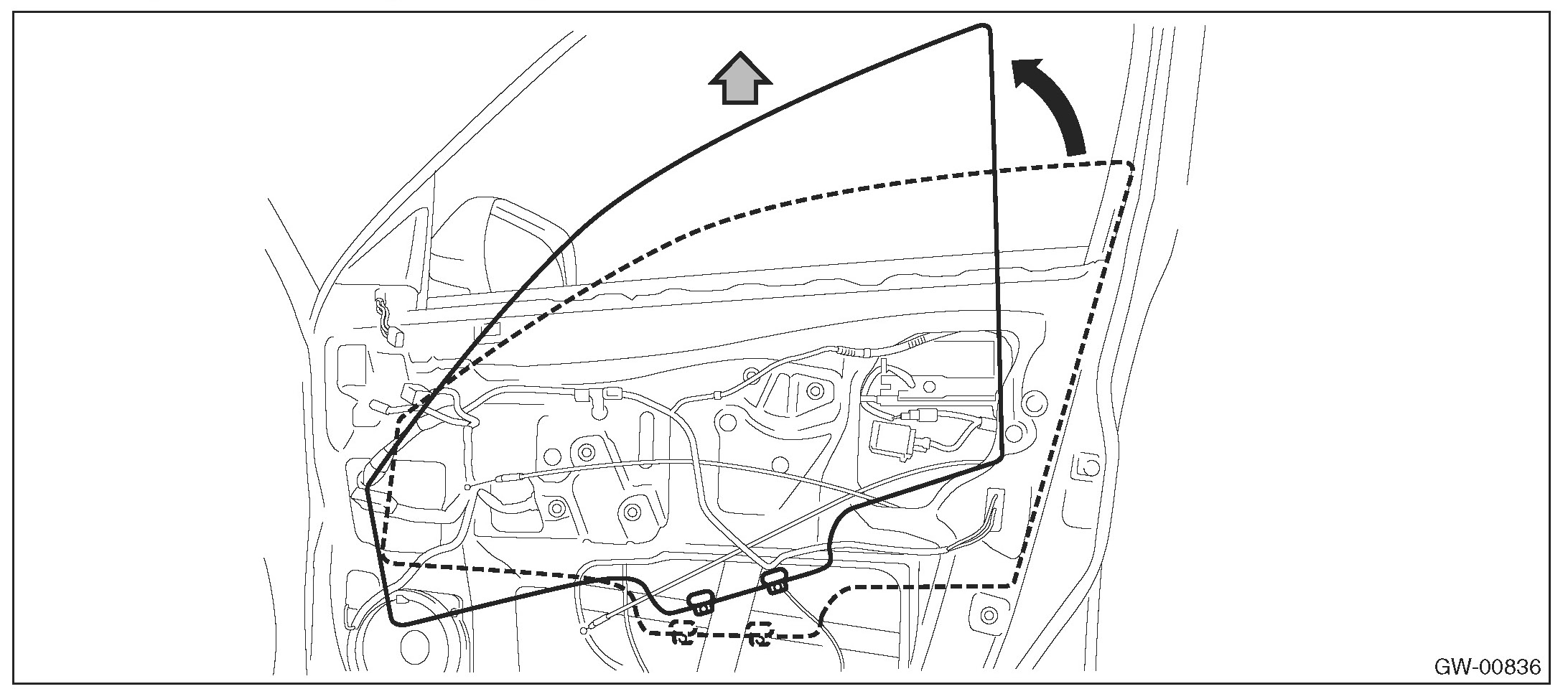 GW-00836