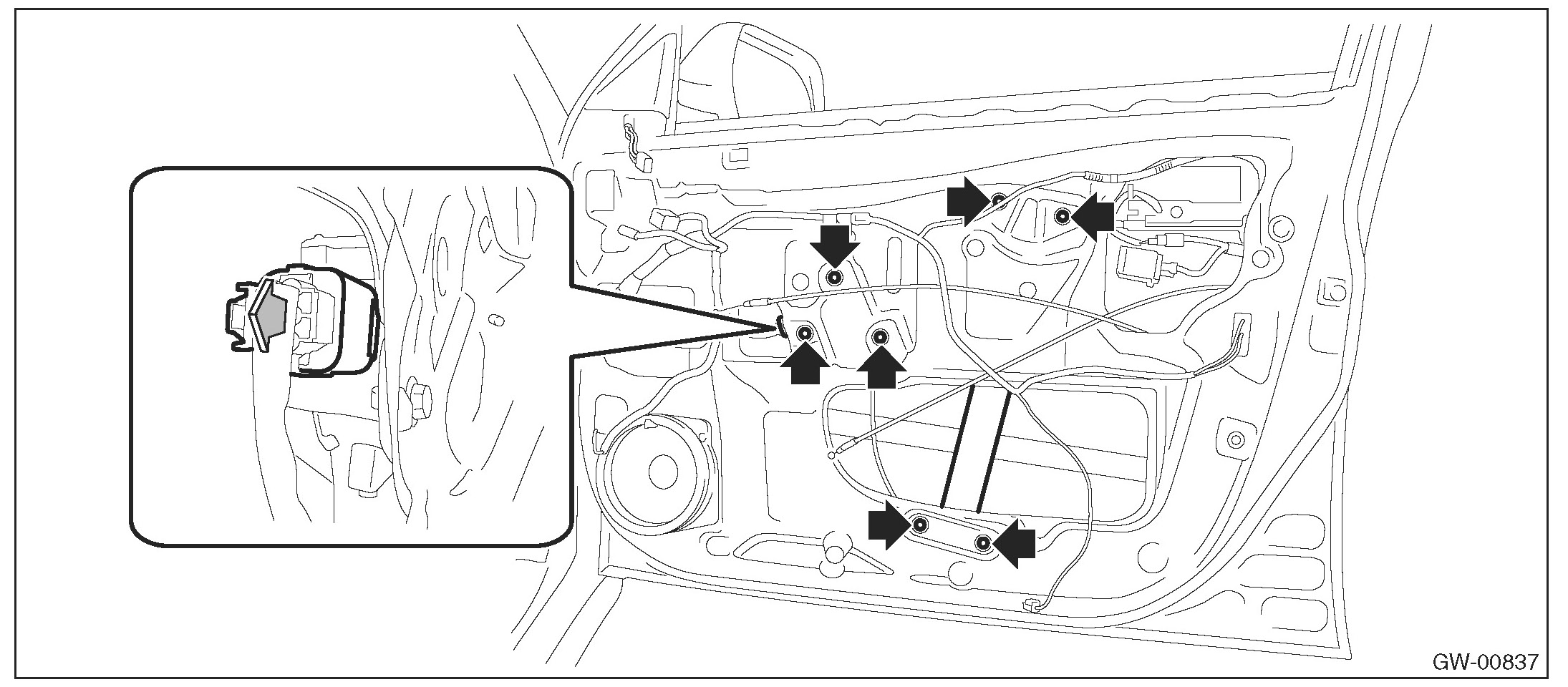 GW-00837