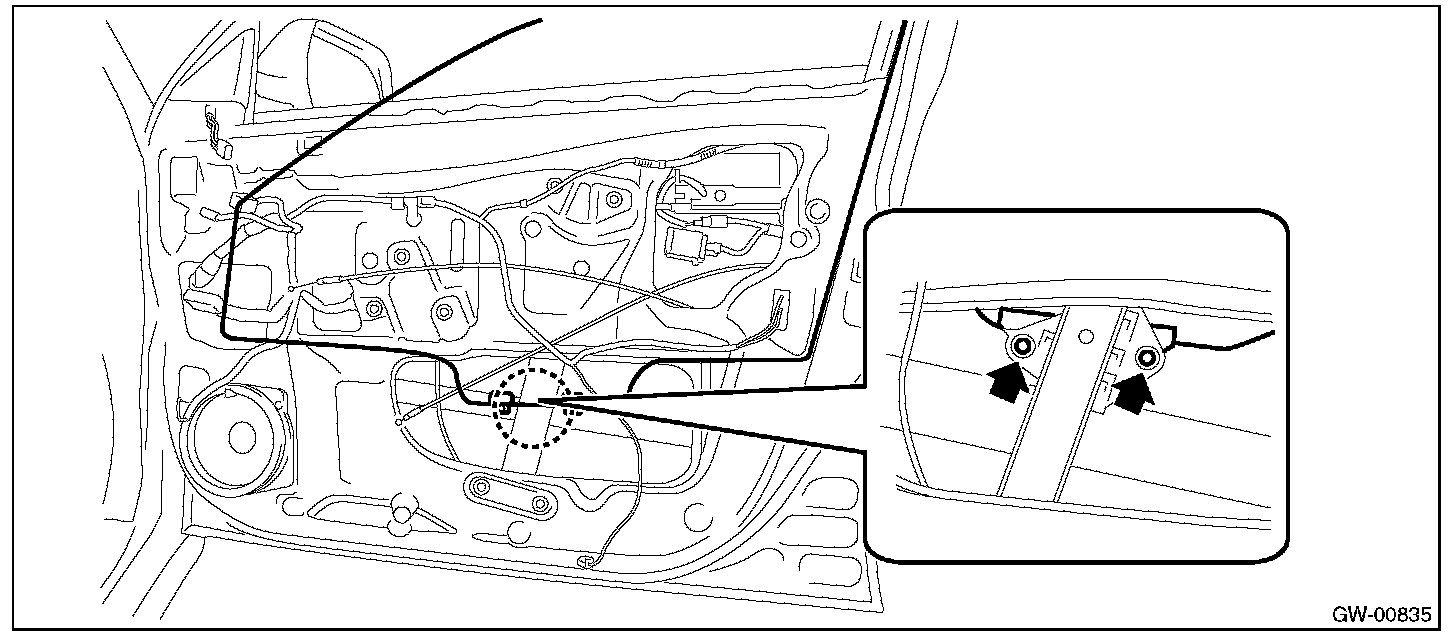 GW-00835