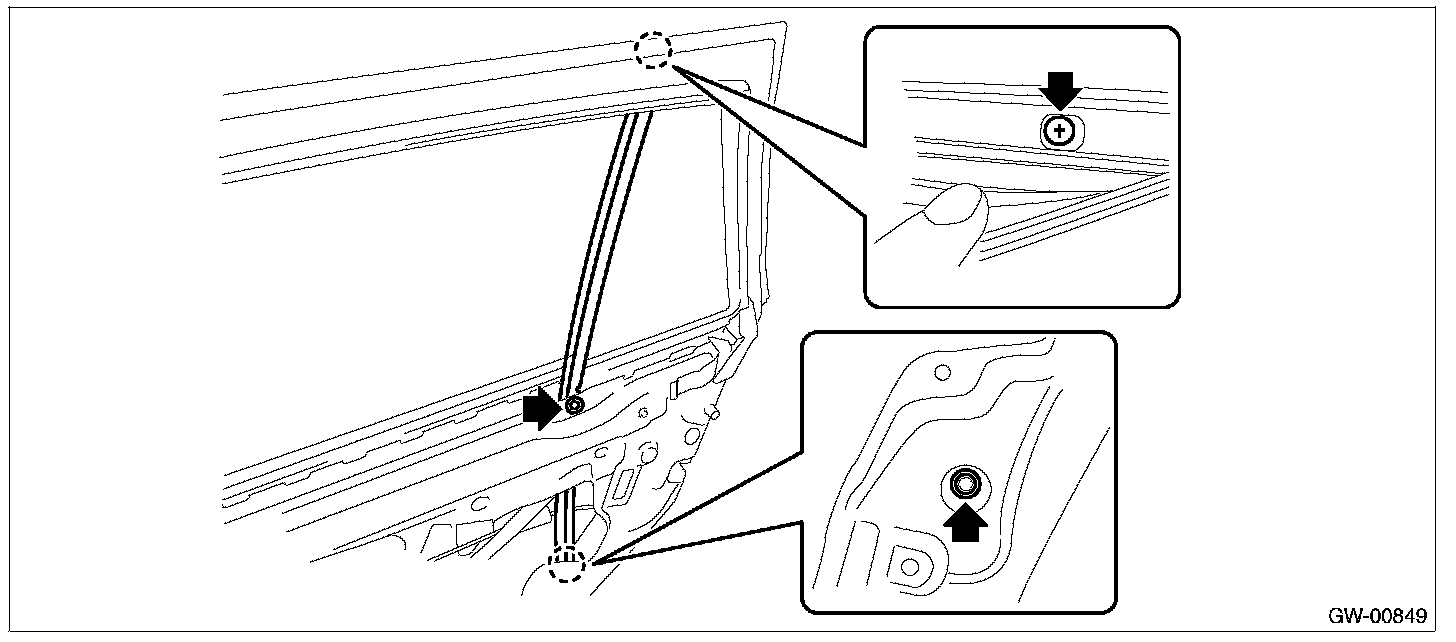 GW-00849