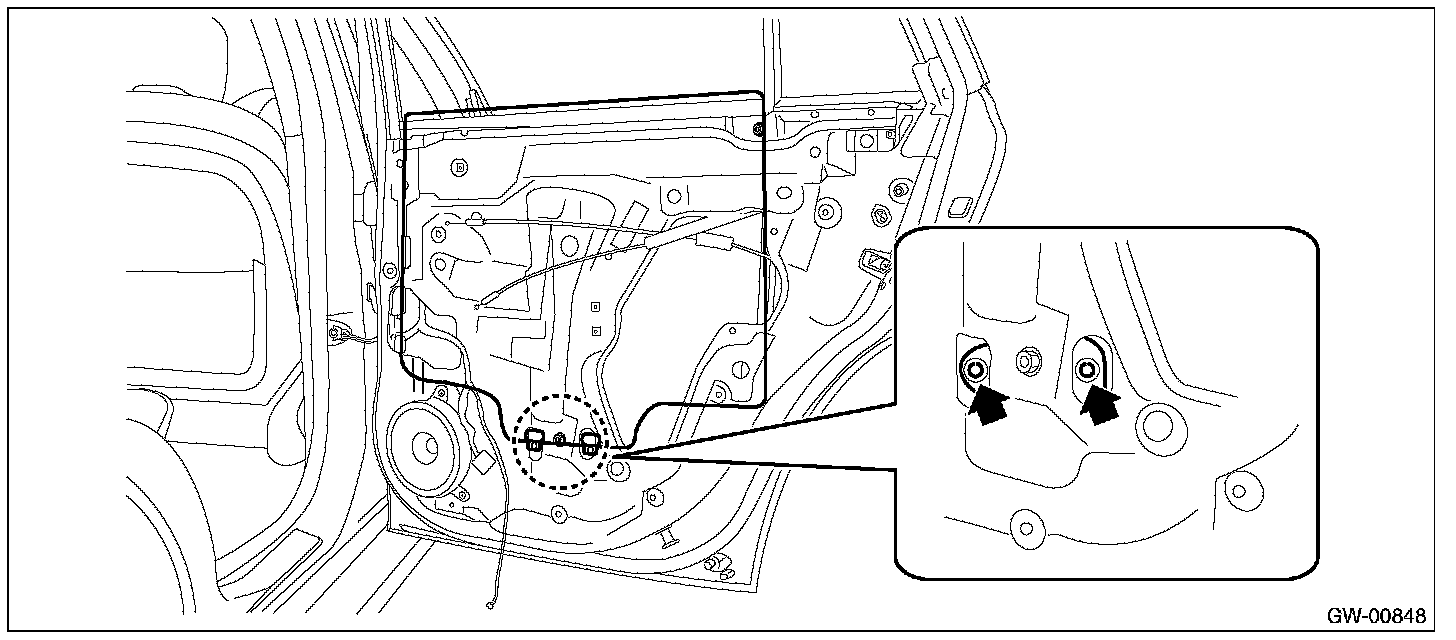 GW-00848