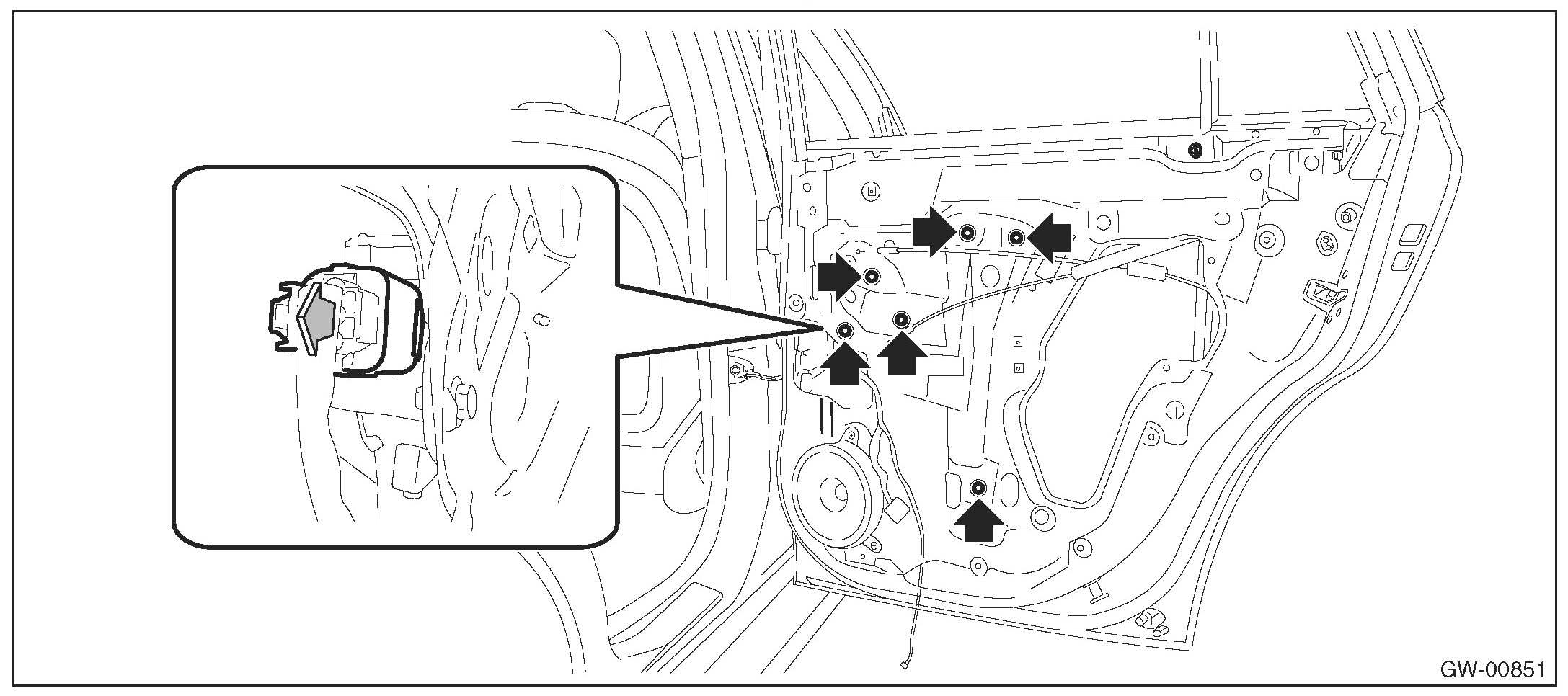 GW-00851