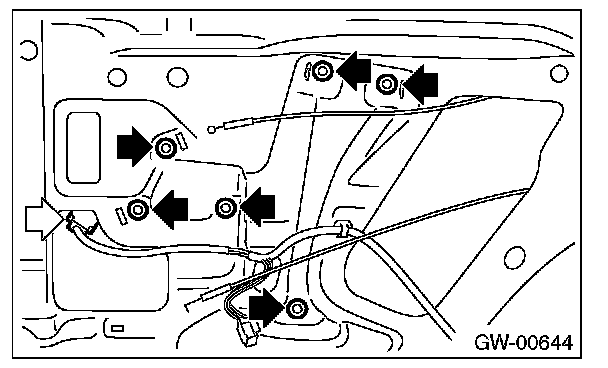 GW-00644