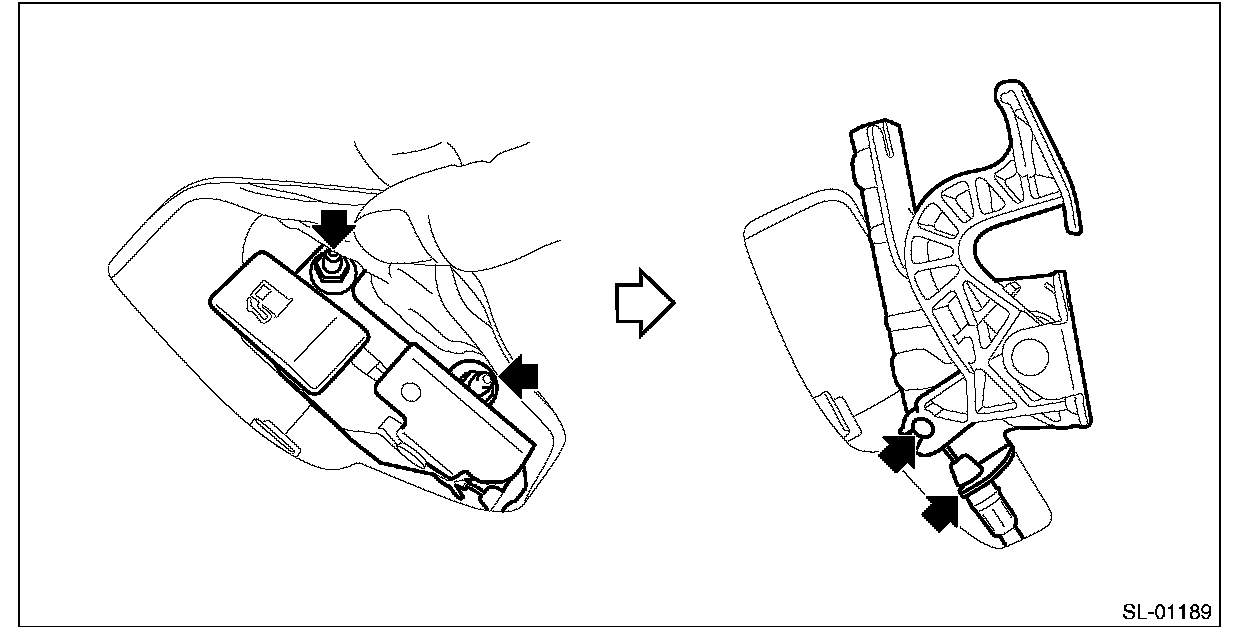 SL-01189