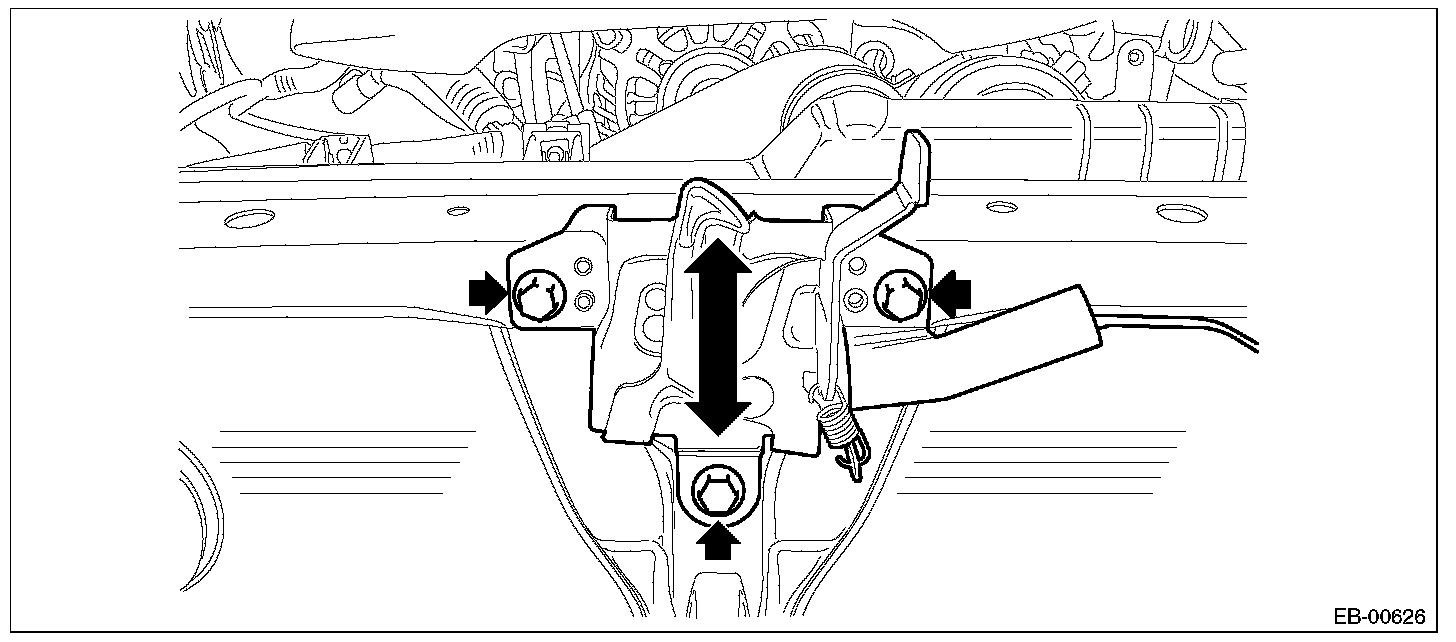 EB-00626