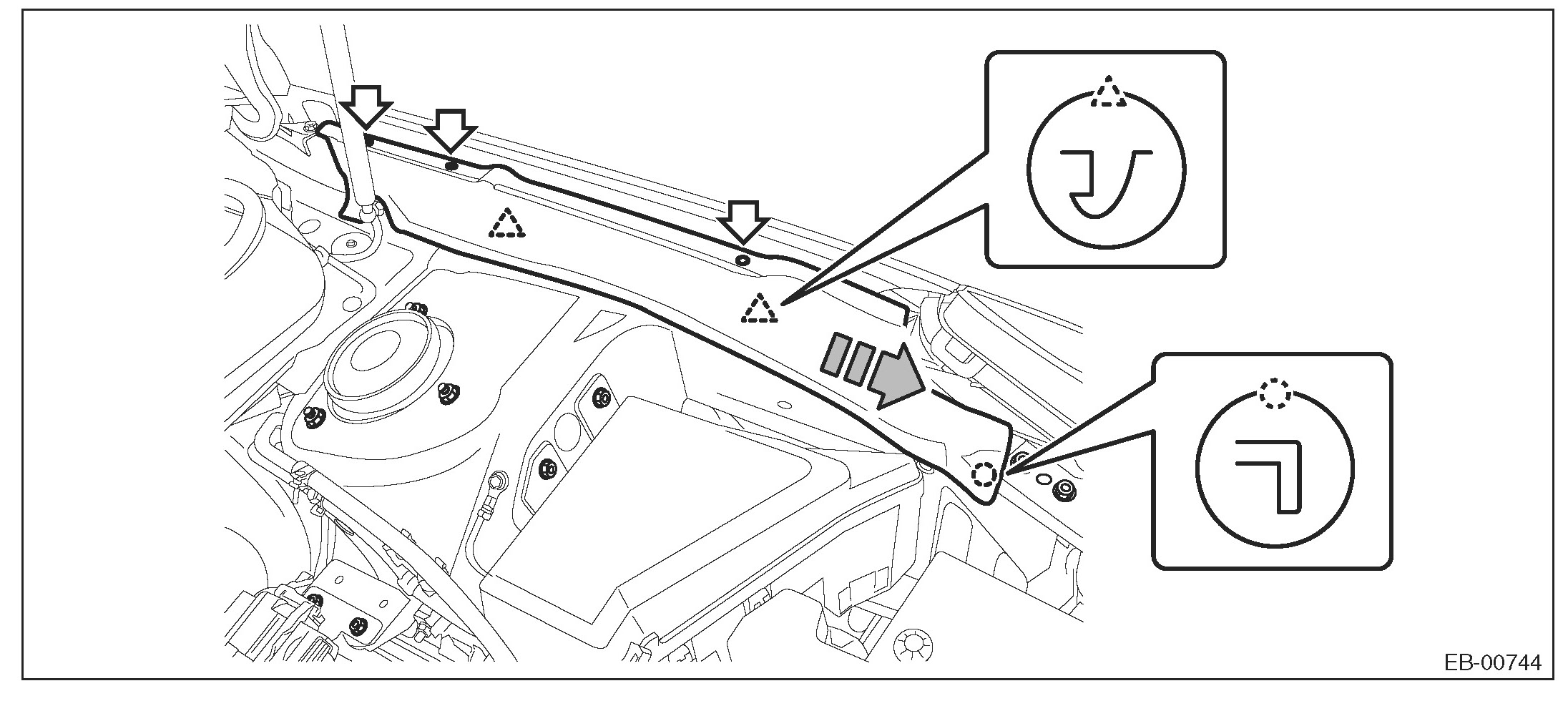 EB-00744