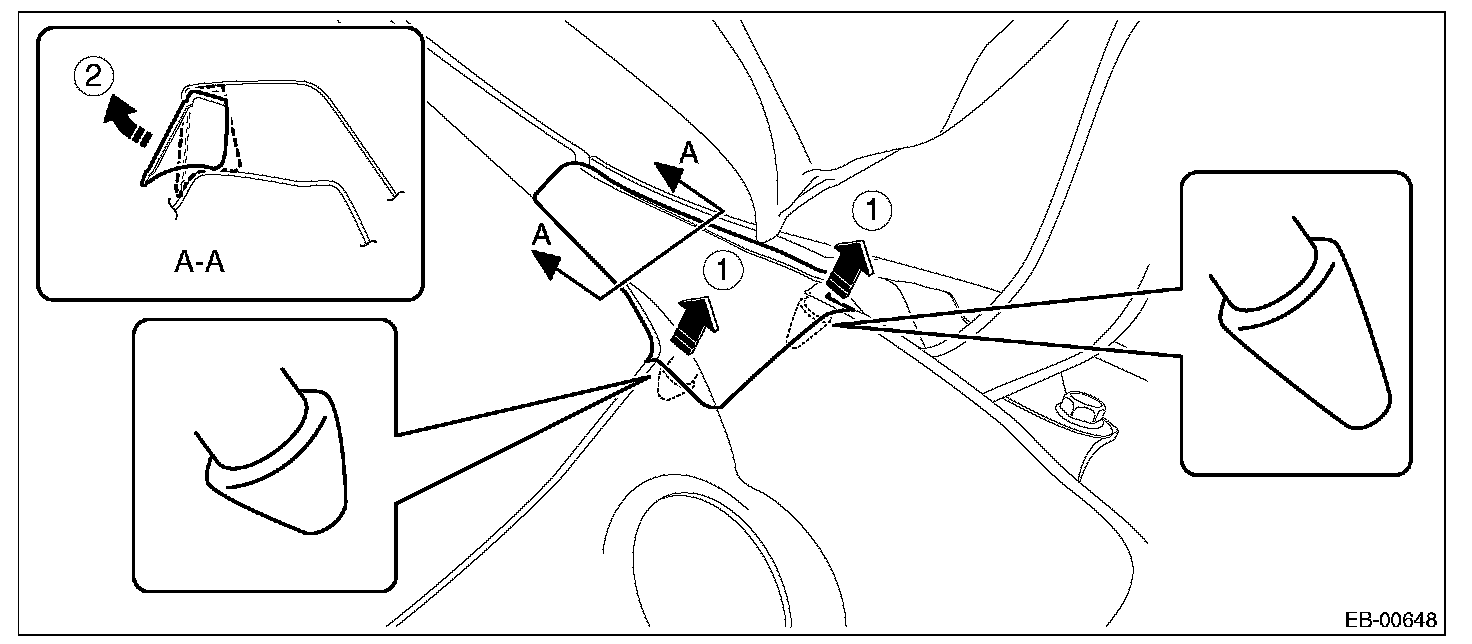 2

A-A

A

A

1

1

EB-00648