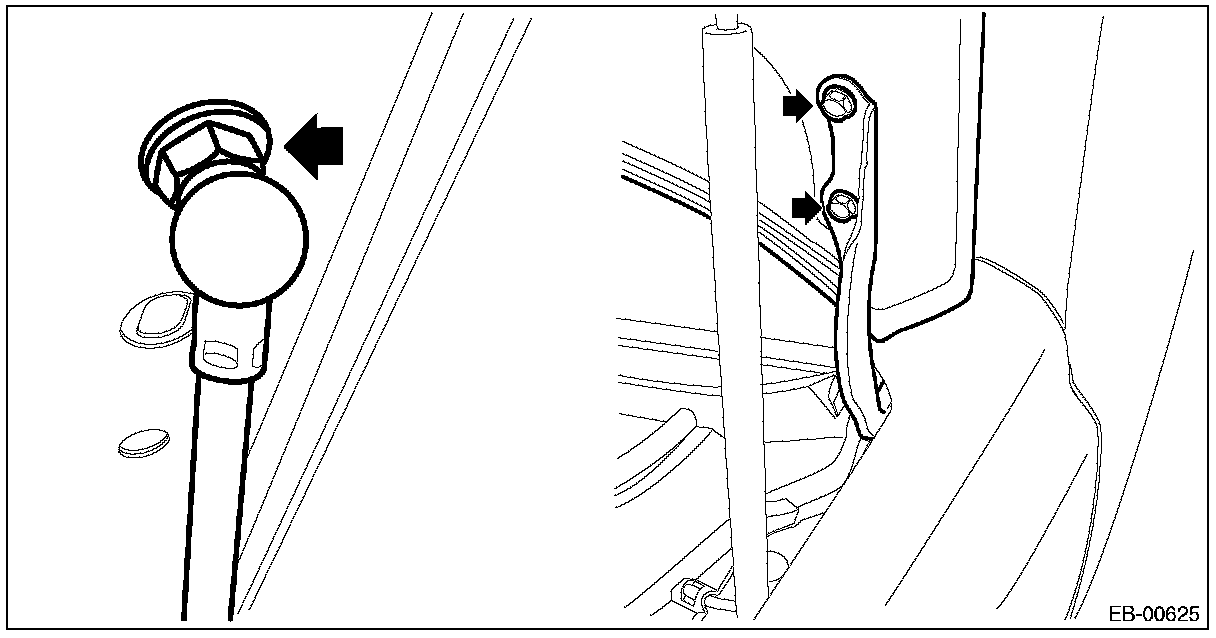 EB-00625