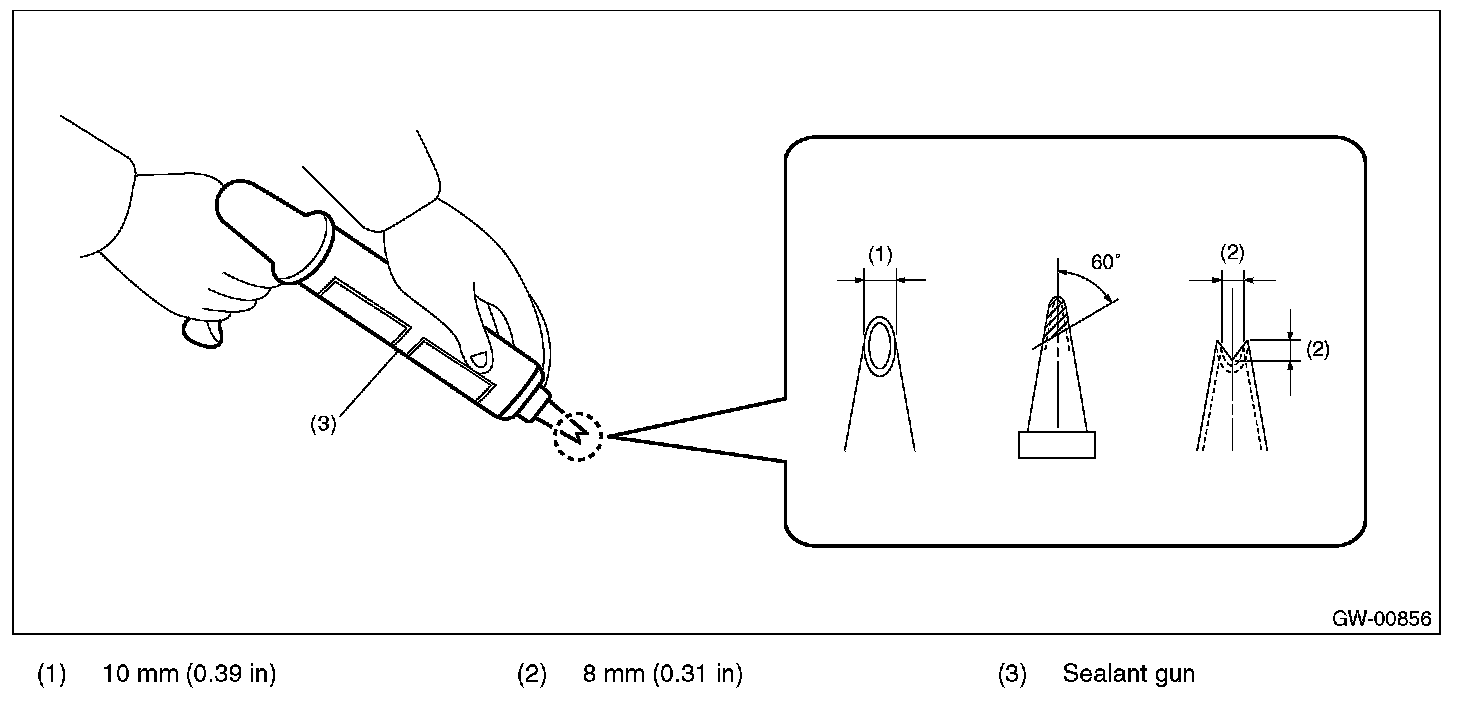 (3)

(1)

60°

(2)

(2)

GW-00856

(1) 10 mm (0.39 in)

(2) 8 mm (0.31 in)

(3) Sealant gun