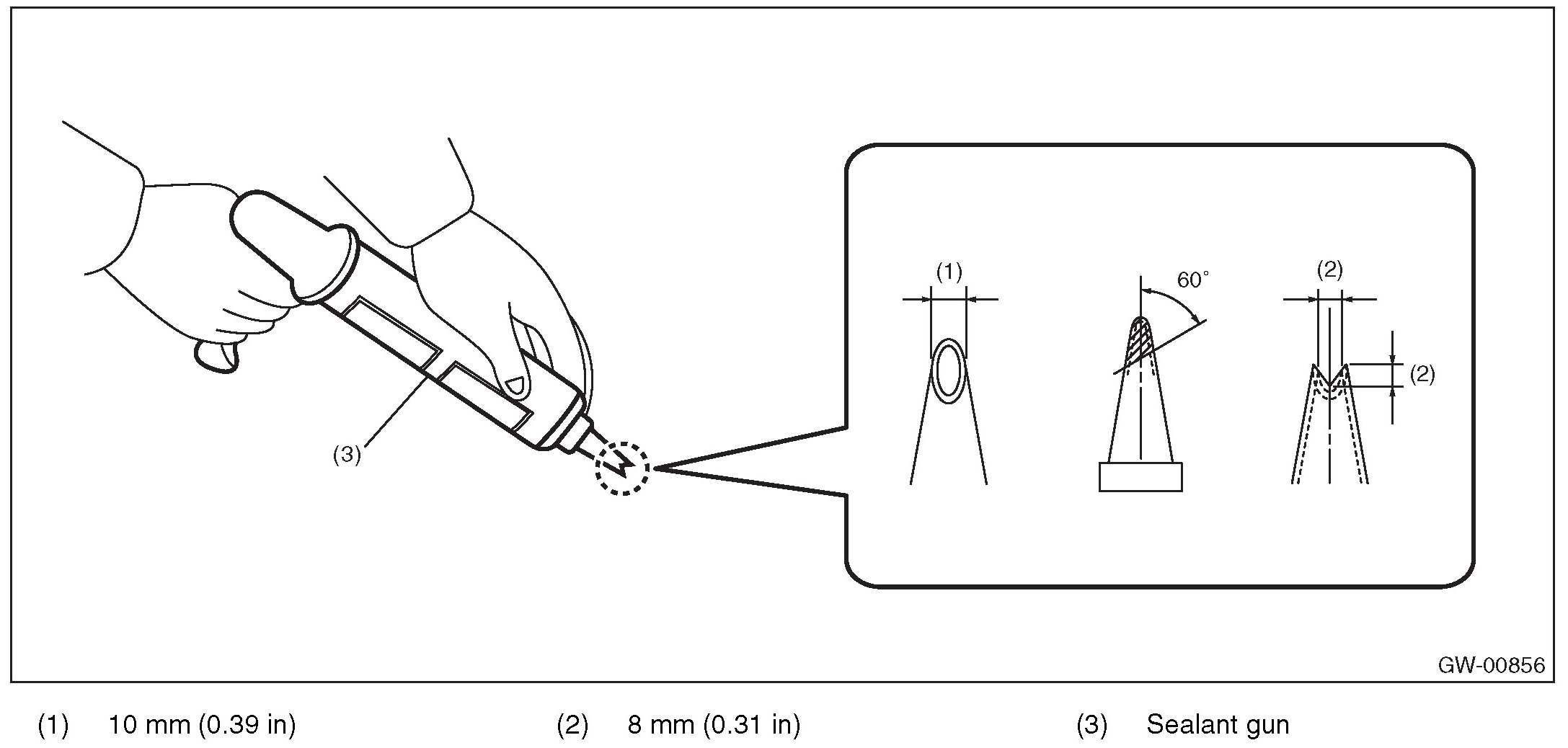 (3)

(1)

60°

(2)

(2)

GW-00856

(1) 10 mm (0.39 in)

(2) 8 mm (0.31 in)

(3) Sealant gun