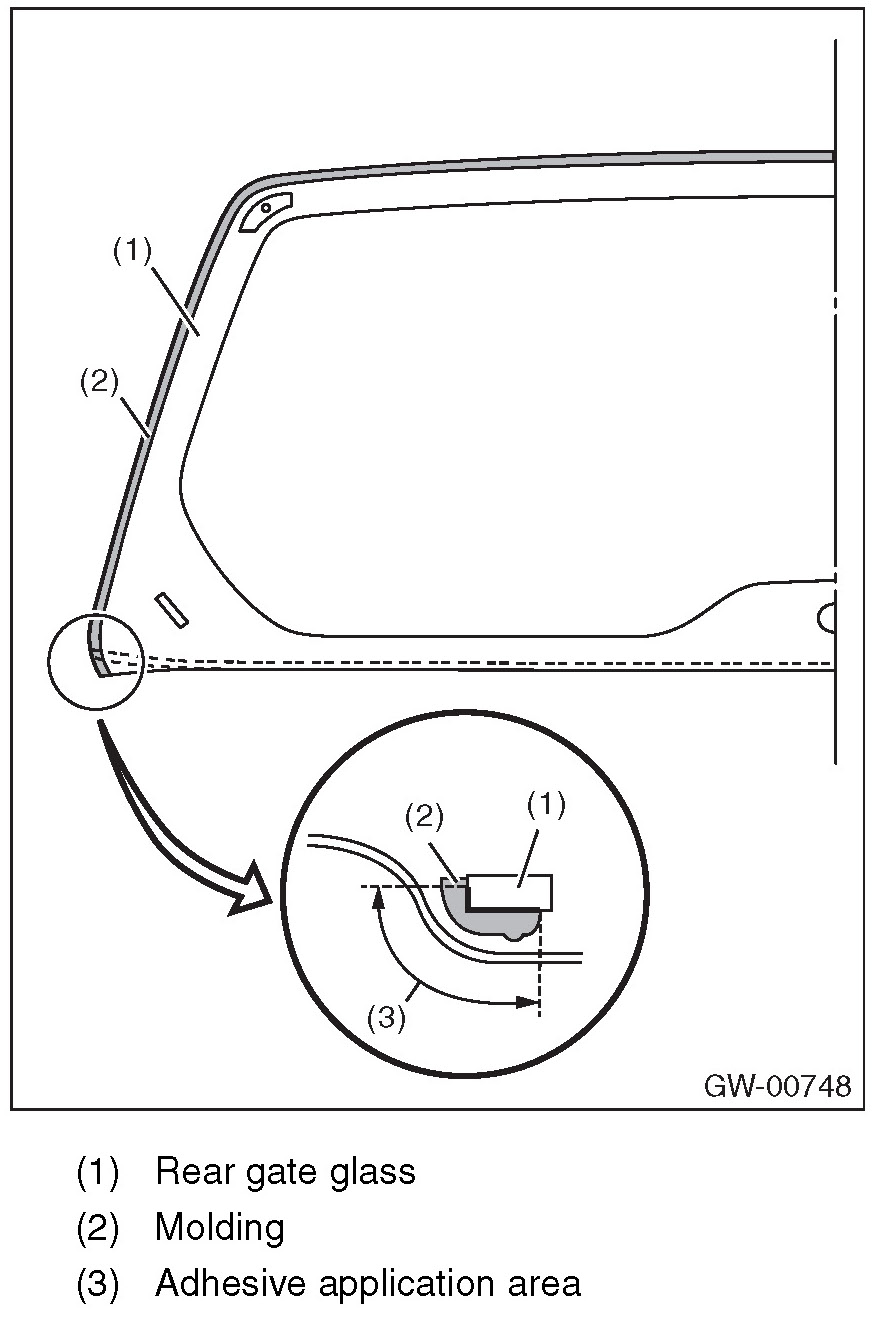 (1)
(2)
(2)
(1)
(3)
GW-00748

(1) Rear gate glass
(2) Molding
(3) Adhesive application area