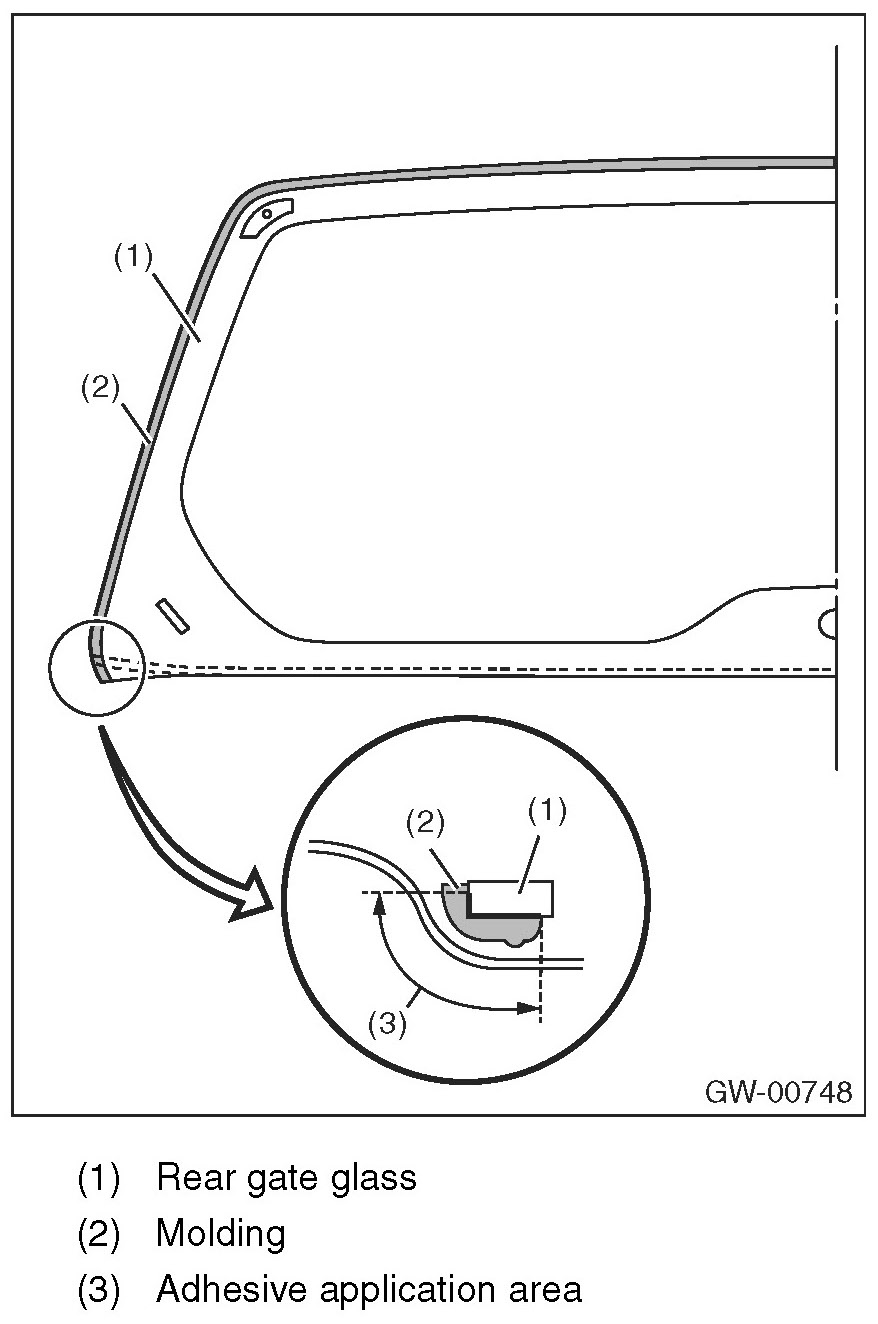 (1)
(2)
(2)
(1)
(3)
GW-00748

(1) Rear gate glass
(2) Molding
(3) Adhesive application area