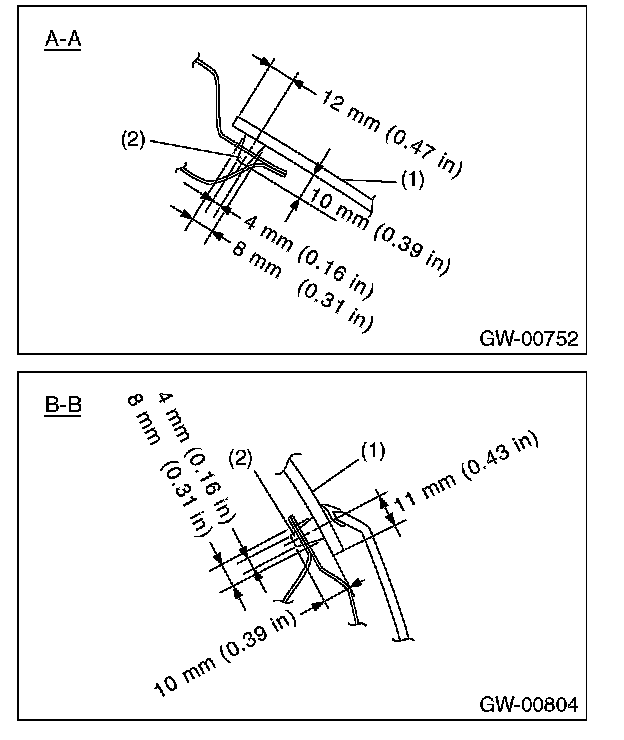 A-A

12 mm (0.47 in)

(2)

(1)

10 mm (0.39 in)

4 mm (0.16 in)

8 mm (0.31 in)

GW-00752

B-B

4 mm (0.16 in)

8 mm (0.31 in)

(2)

(1)

11 mm (0.43 in)

10 mm (0.39 in)

GW-00804