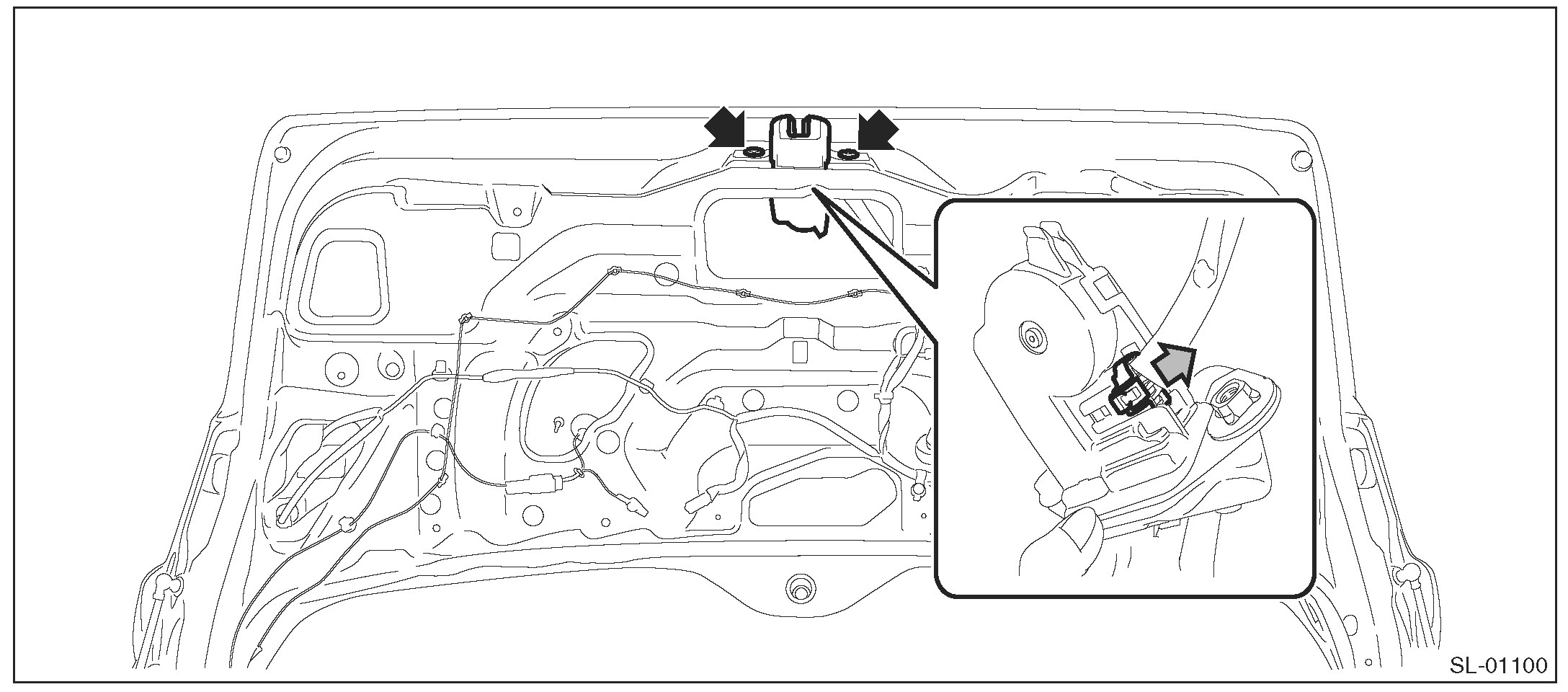 SL-01100