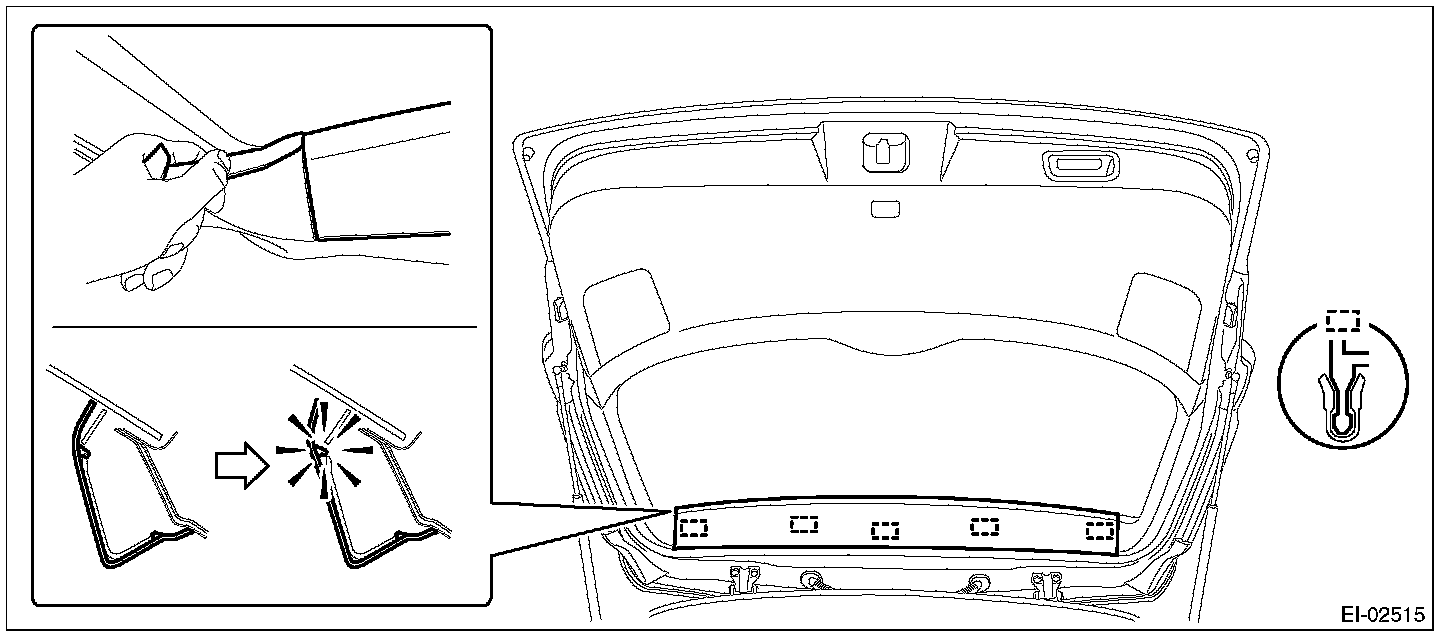 EI-02515