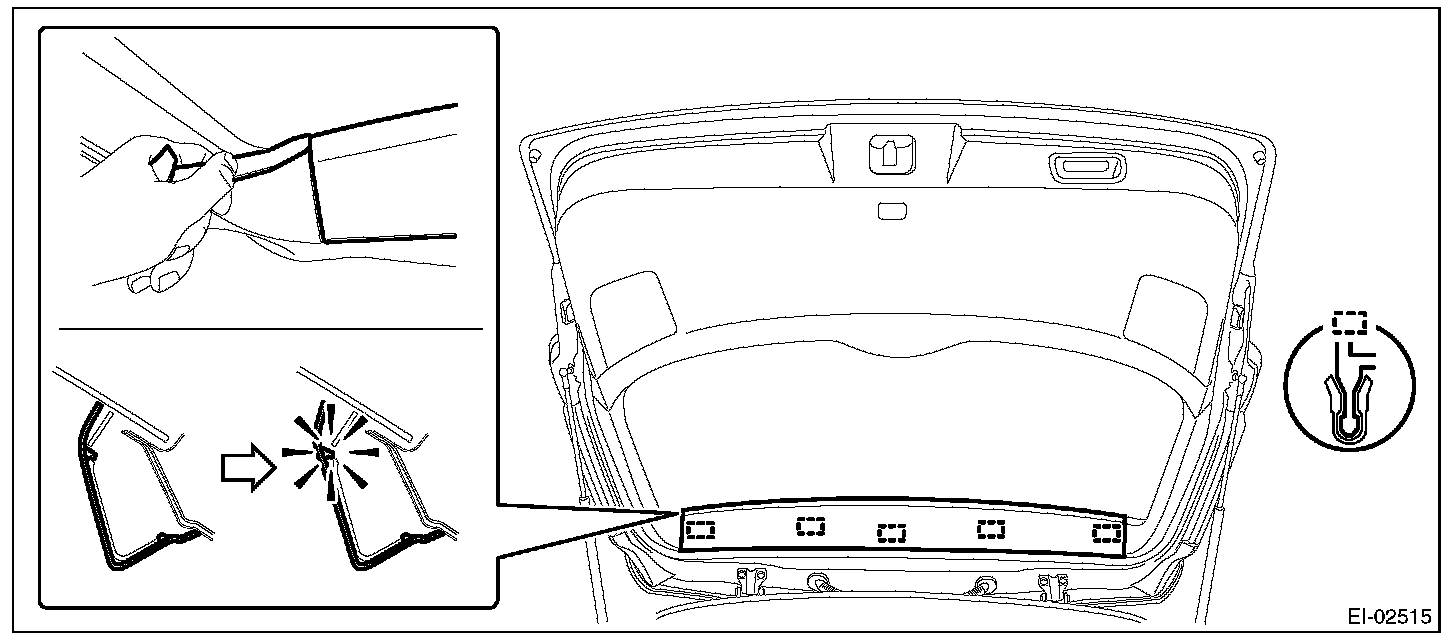 EI-02515