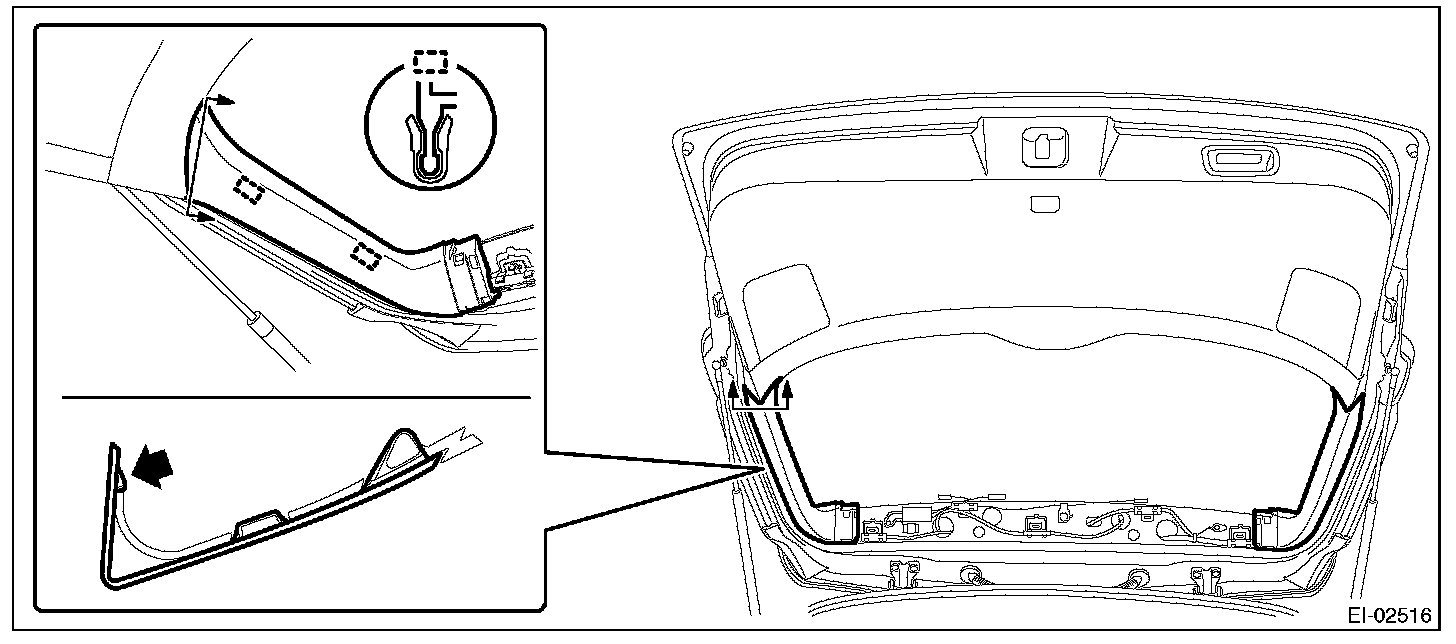 EI-02516