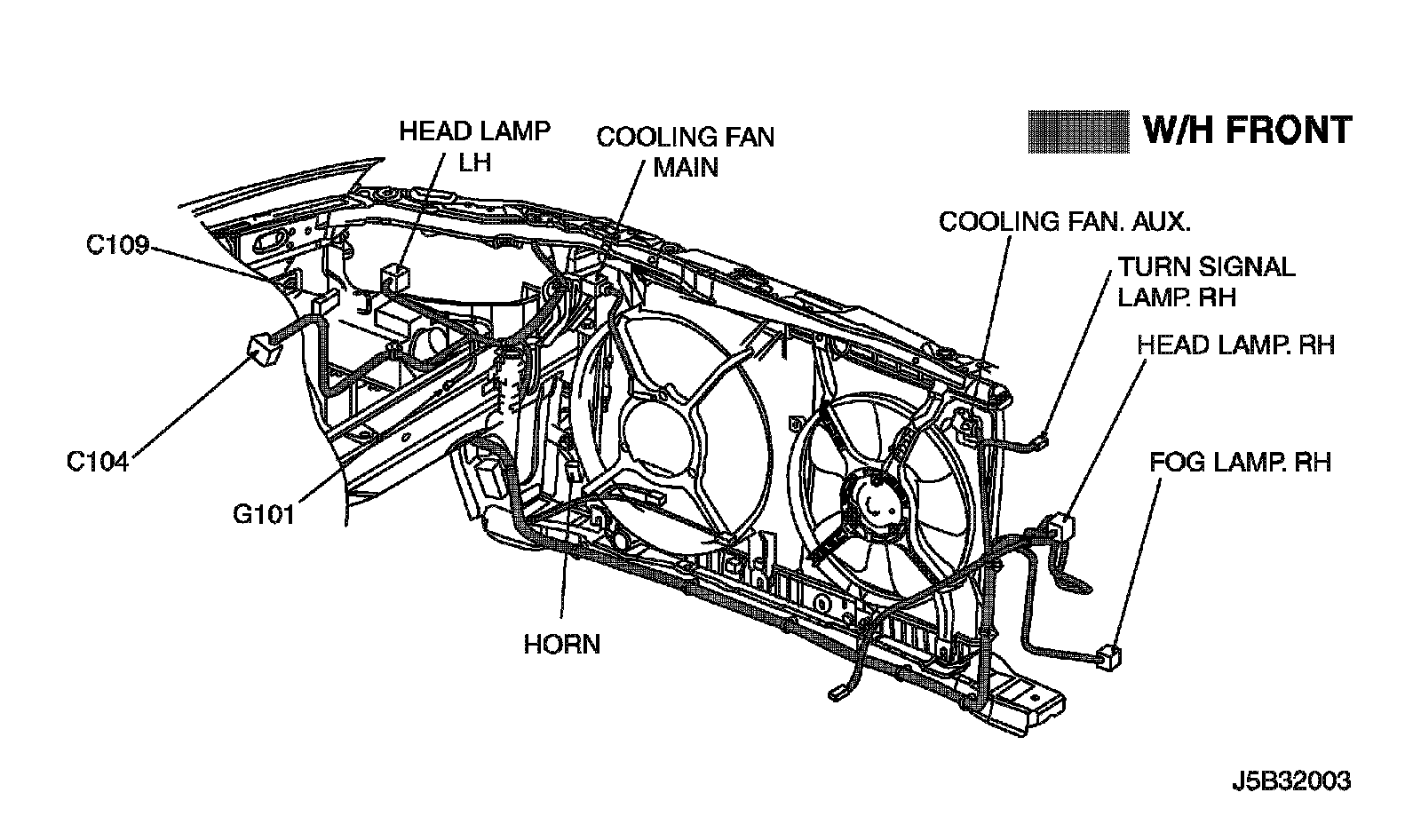 W/H FRONT

HEAD LAMP LH

COOLING FAN MAIN

COOLING FAN. AUX.

TURN SIGNAL LAMP. RH

HEAD LAMP. RH

FOG LAMP. RH

C109

C104

G101

HORN

J5B32003