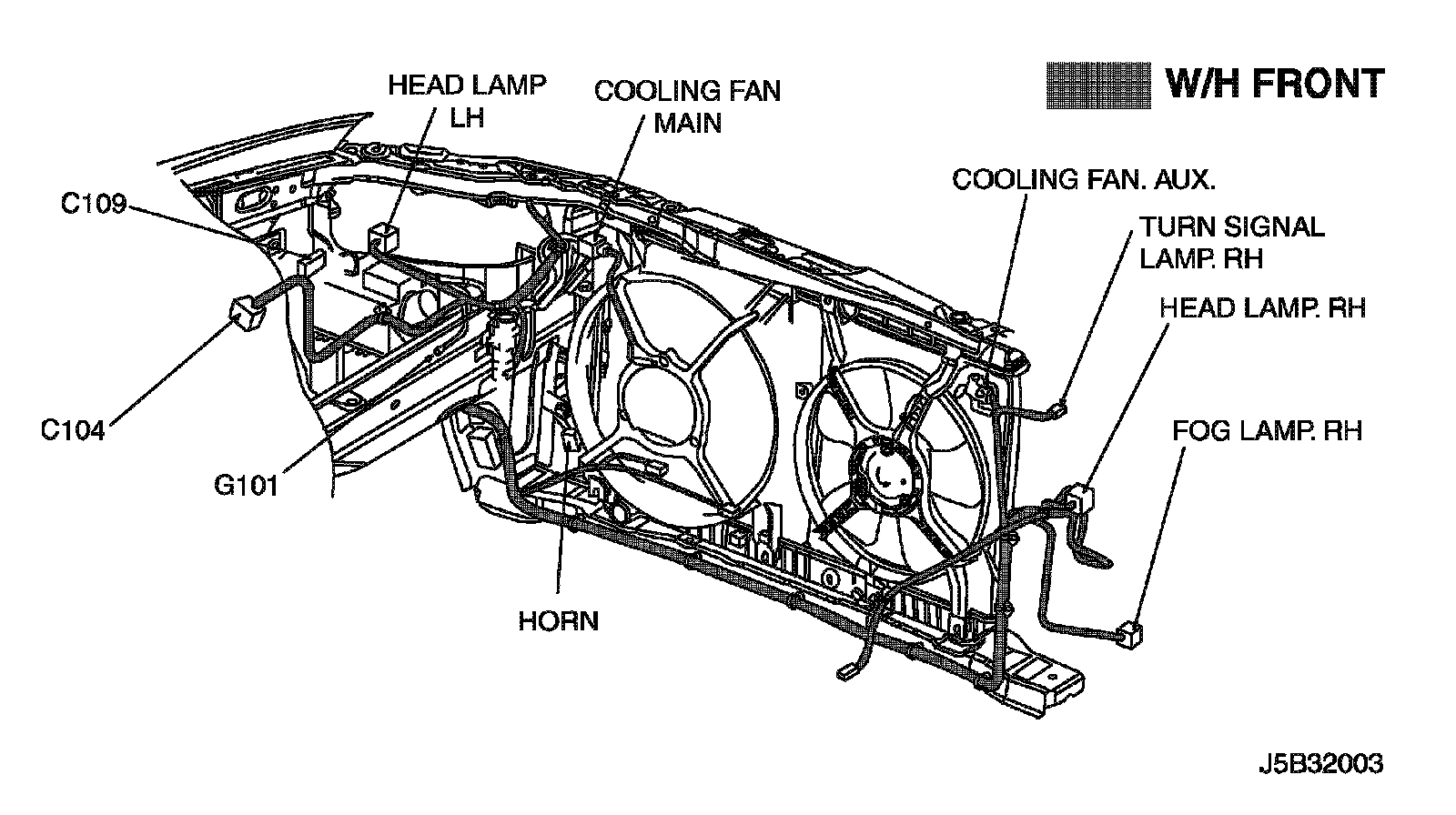 W/H FRONT

HEAD LAMP LH

COOLING FAN MAIN

COOLING FAN. AUX.

TURN SIGNAL LAMP. RH

HEAD LAMP. RH

FOG LAMP. RH

C109

C104

G101

HORN

J5B32003