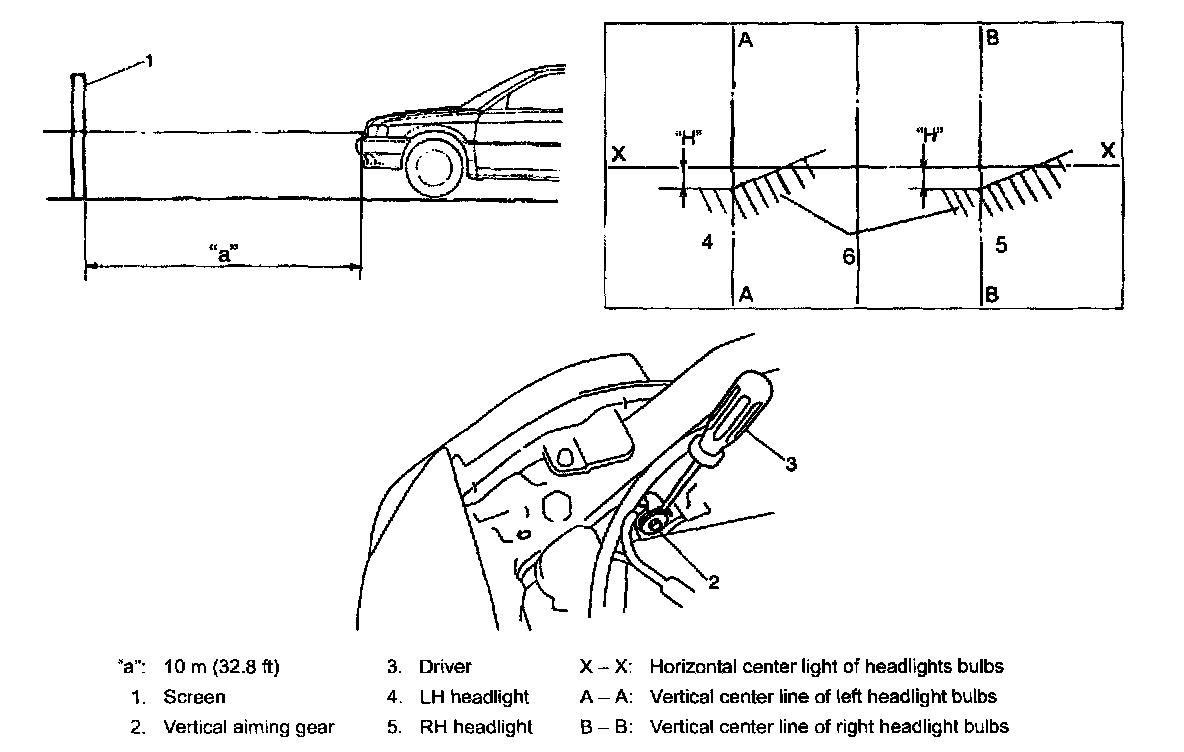 1

"a"

A

B

X

"H"

"H"

X

4

6

5

A

B

3

2

"a": 10 m (32.8 ft)
1. Screen
2. Vertical aiming gear

3. Driver
4. LH headlight
5. RH headlight

X – X: Horizontal center light of headlights bulbs
A – A: Vertical center line of left headlight bulbs
B – B: Vertical center line of right headlight bulbs