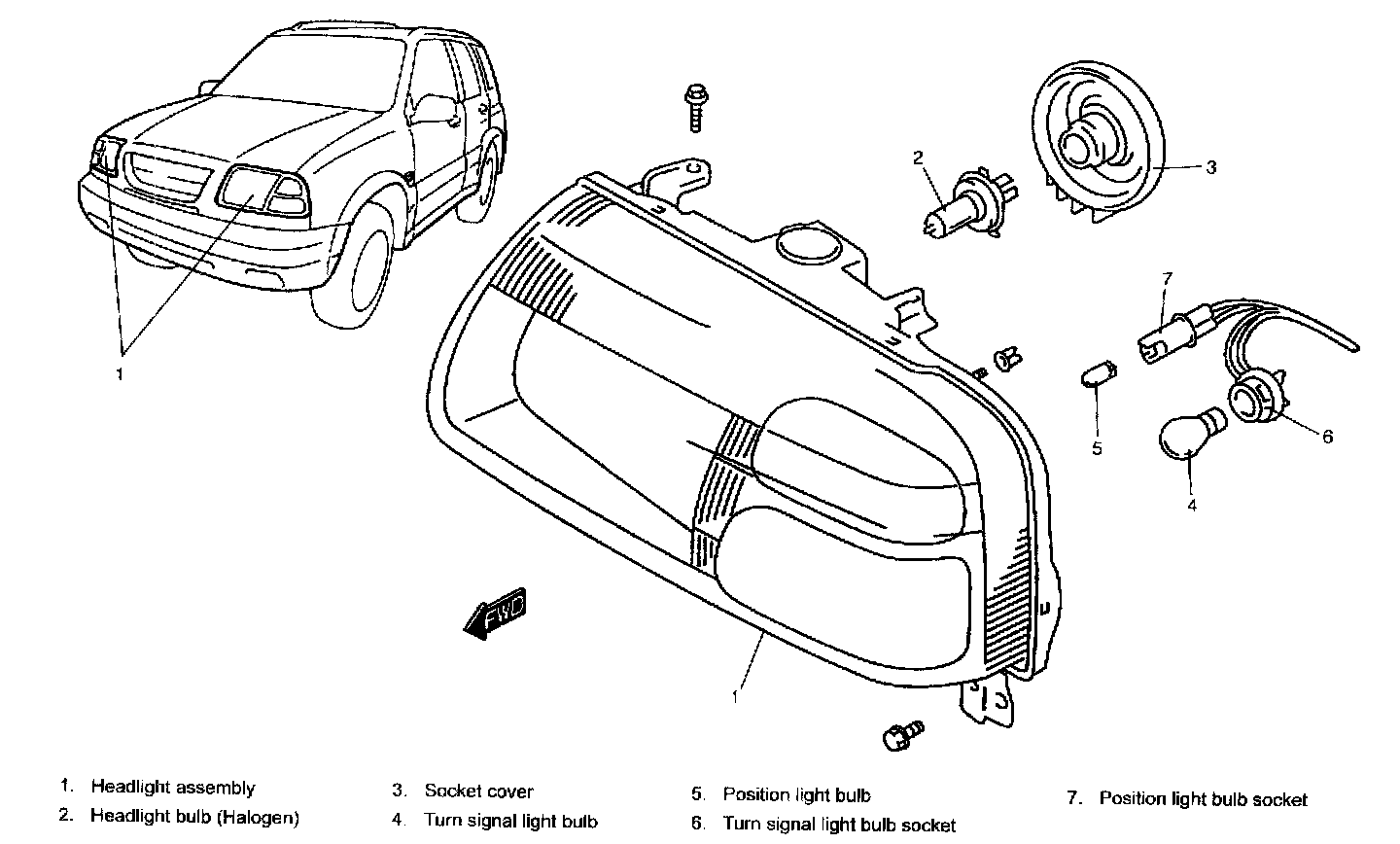 2
3
7
1
5
6
4
FWD
1

1. Headlight assembly
2. Headlight bulb (Halogen)
3. Socket cover
4. Turn signal light bulb
5. Position light bulb
6. Turn signal light bulb socket
7. Position light bulb socket