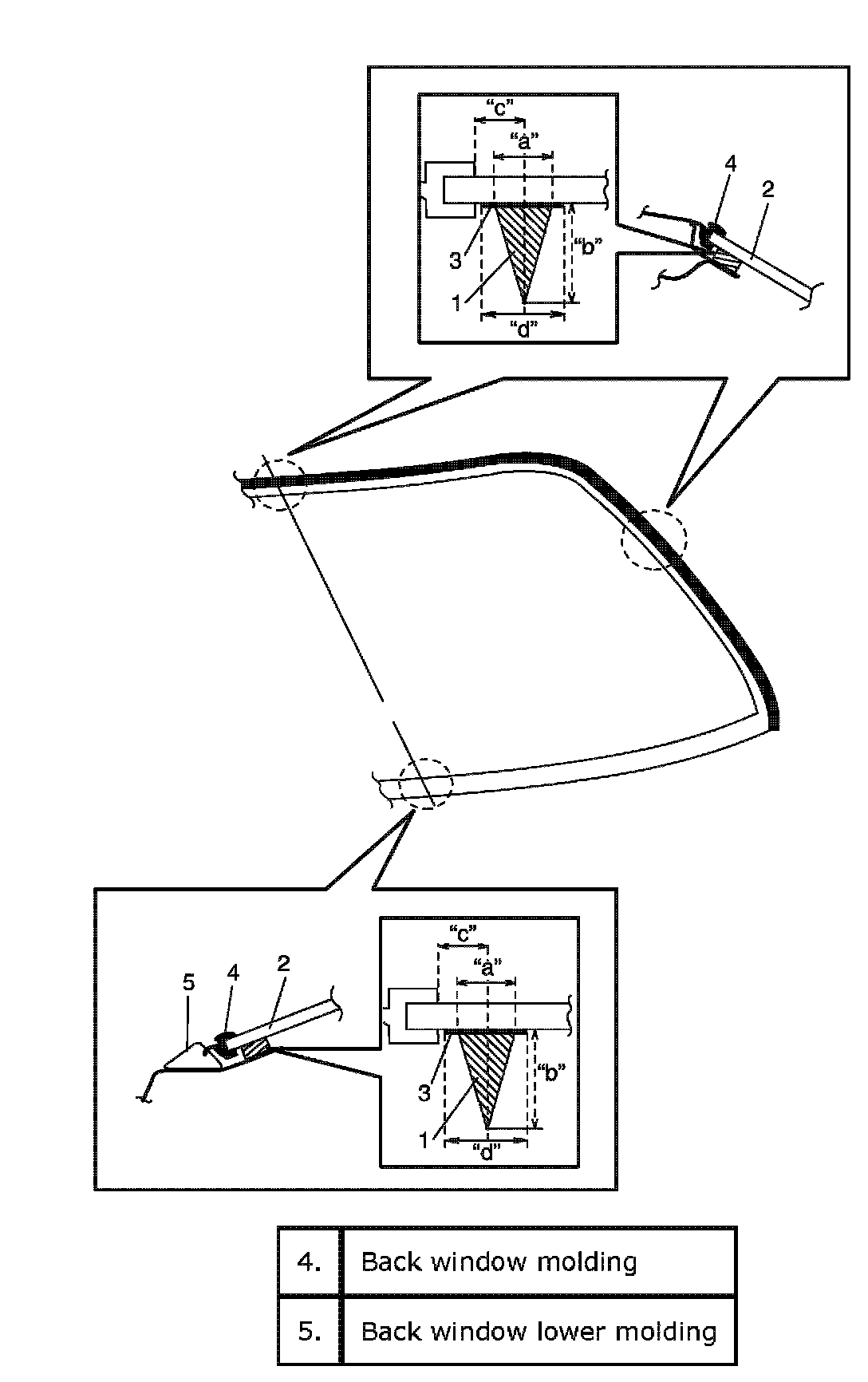 “c”
“a”
4
2
3
“b”
1
“d”

“c”
“a”
5
4
2
3
“b”
1
“d”

| 4. | Back window molding |
|---|---|
| 5. | Back window lower molding |