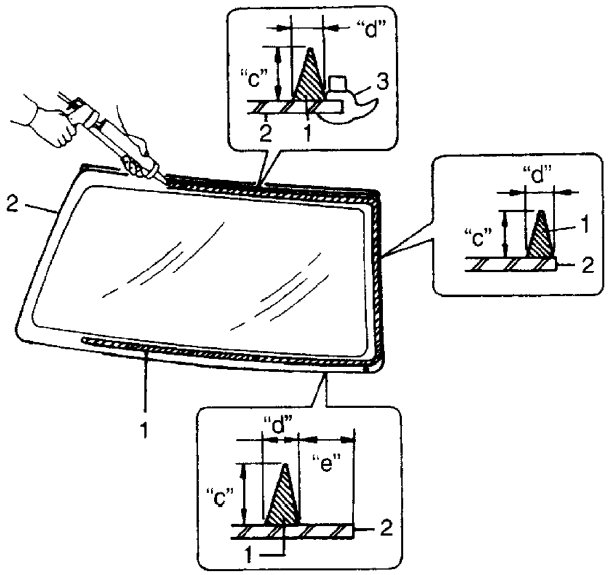 "d"
"c"
3
2
1
2
"d"
"c"
1
2
1
"d"
"e"
"c"
2
1