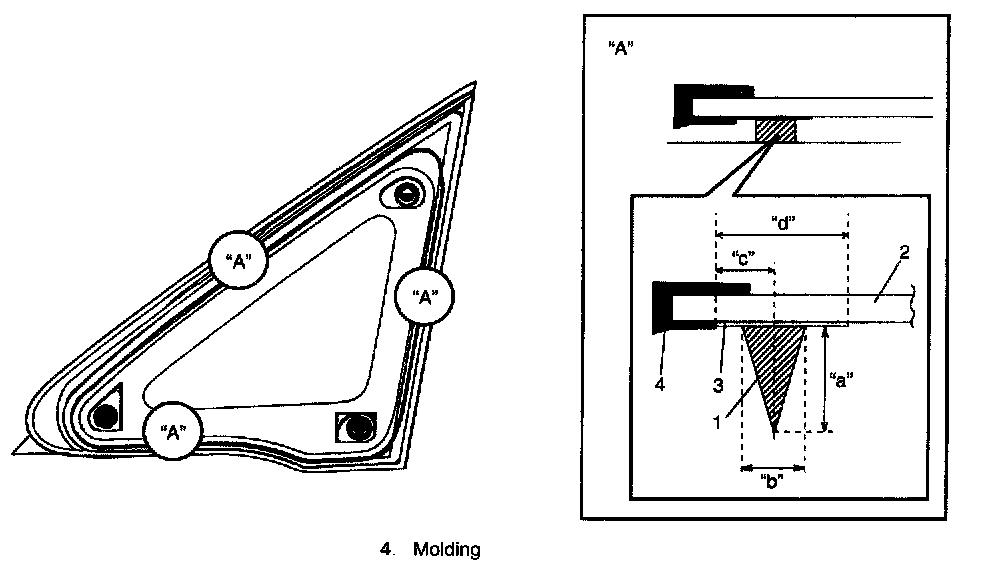 "A"
"A"
"A"

"A"

"d"
"c"
2
4
3
1
"a"
"b"

4. Molding