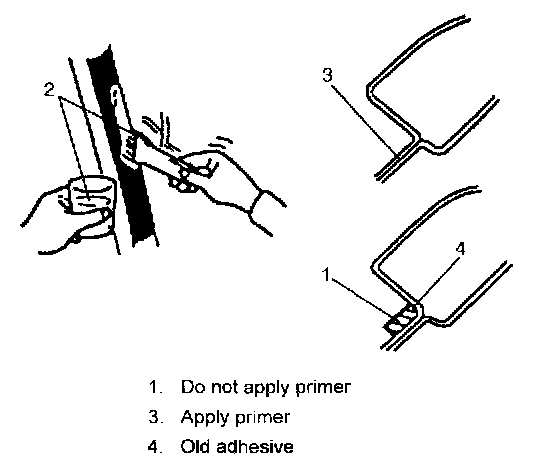 2

3

4

1

1. Do not apply primer
3. Apply primer
4. Old adhesive