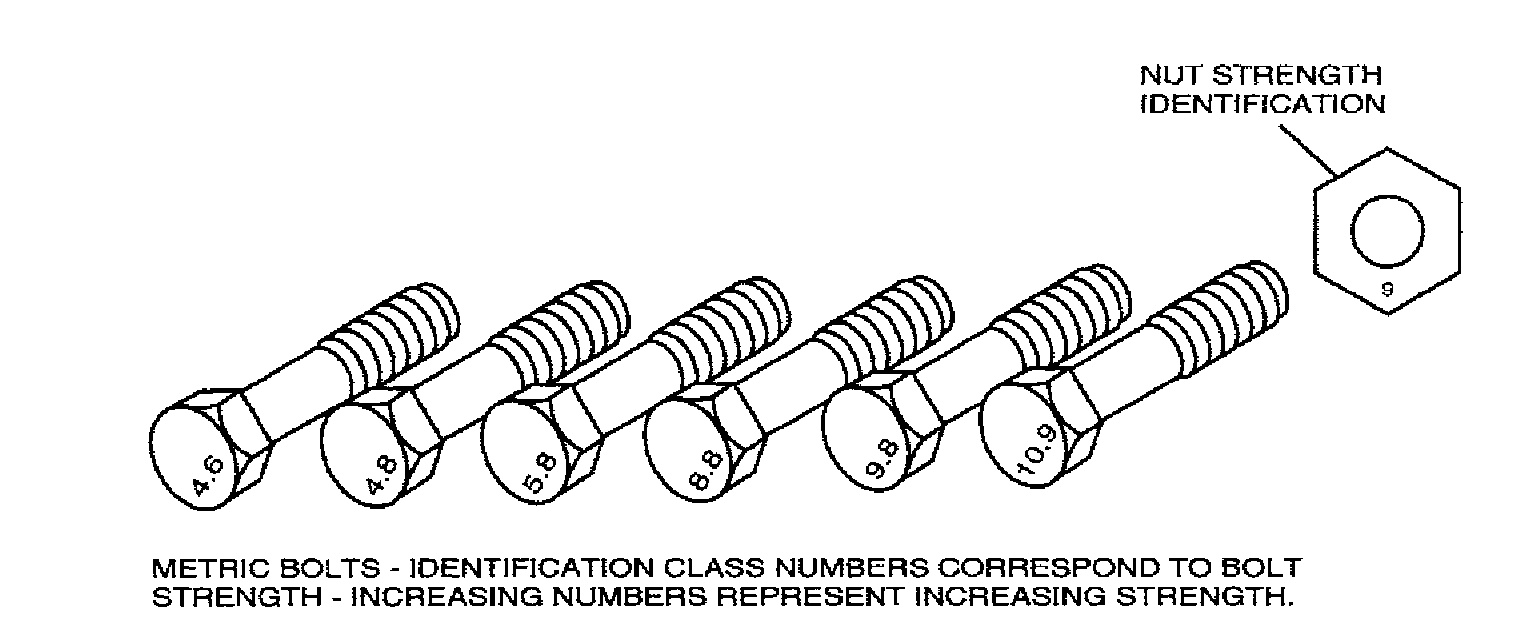 NUT STRENGTH IDENTIFICATION

9

4.6

4.8

5.8

8.8

9.8

10.9

METRIC BOLTS - IDENTIFICATION CLASS NUMBERS CORRESPOND TO BOLT STRENGTH - INCREASING NUMBERS REPRESENT INCREASING STRENGTH.