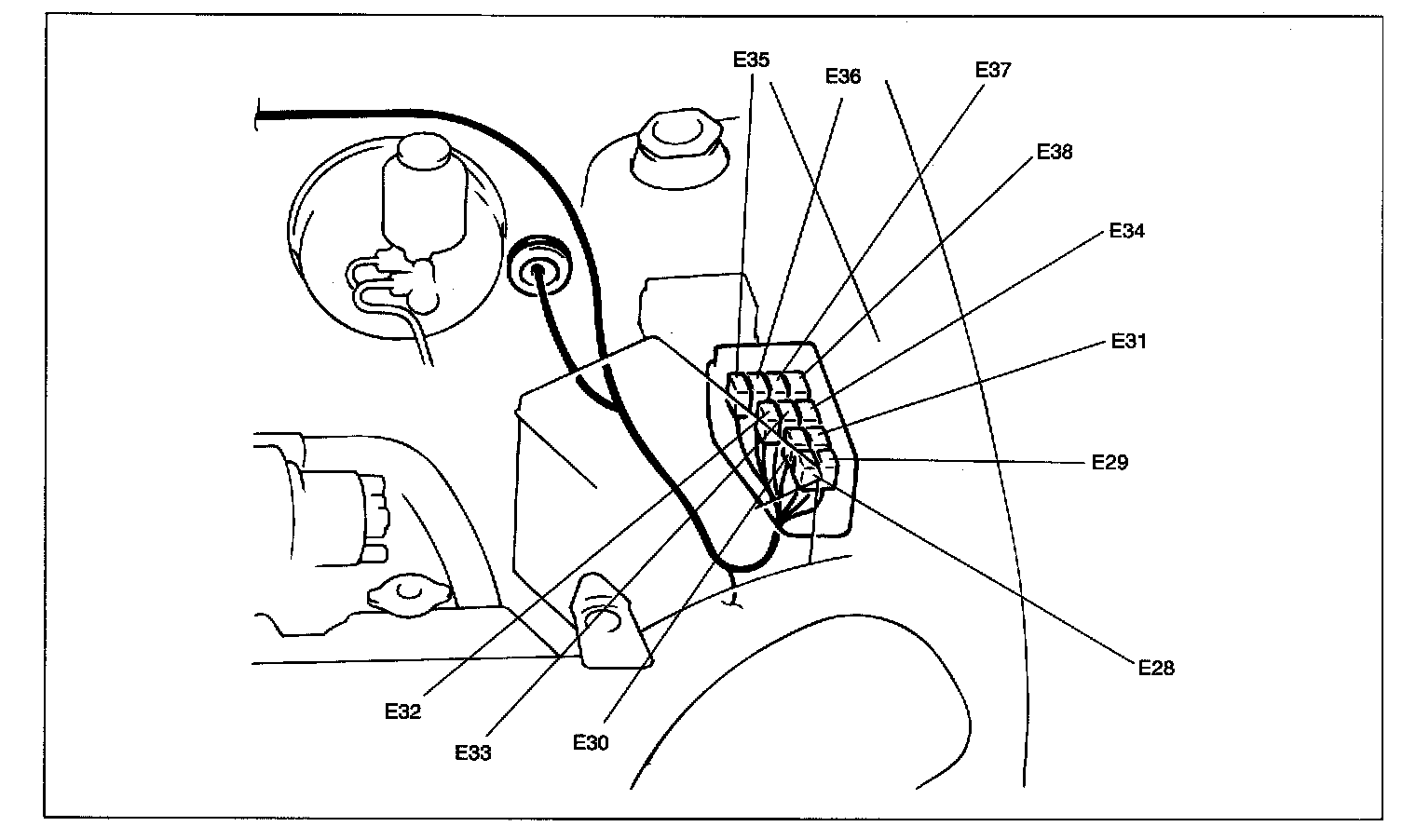 E35
E36
E37
E38
E34
E31
E29
E28
E32
E33
E30