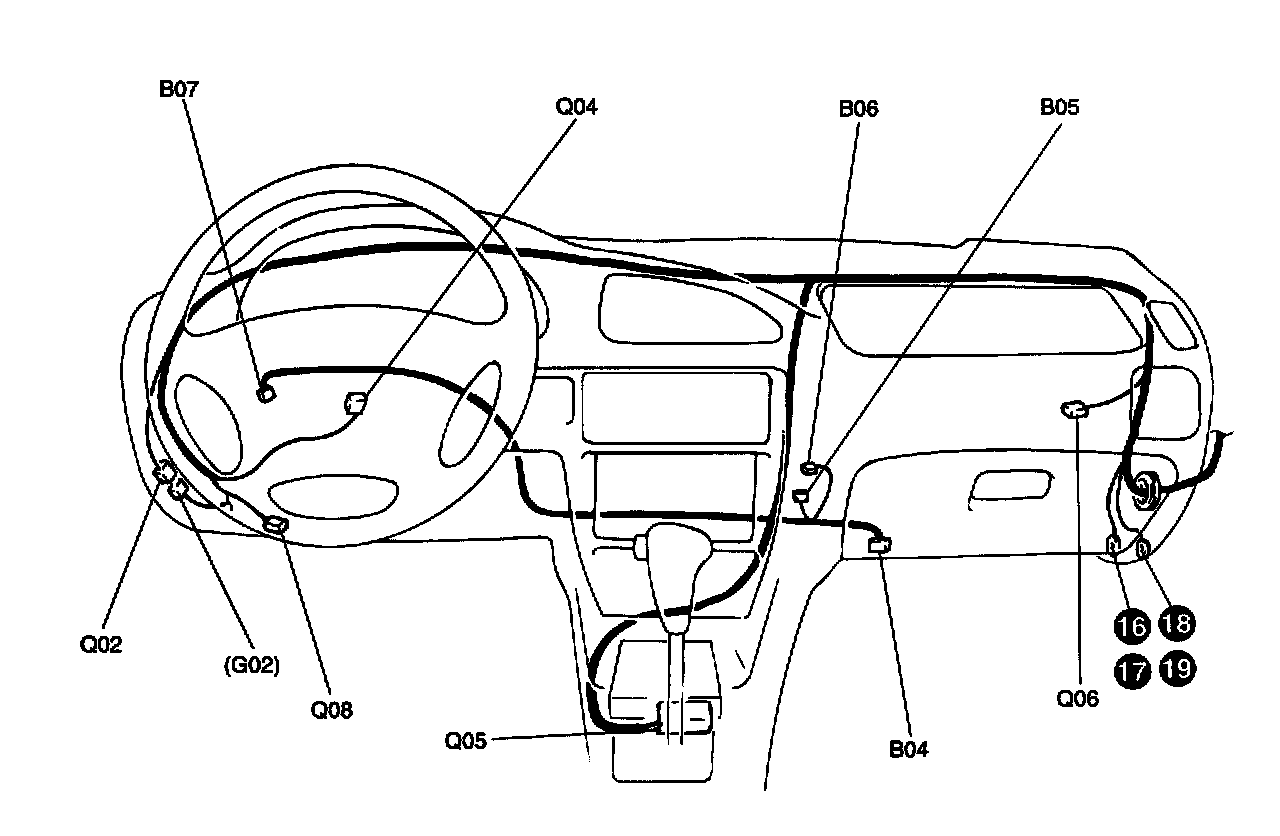 B07
Q04
B06
B05
Q02
(G02)
Q08
Q05
B04
Q06
16
18
17
19