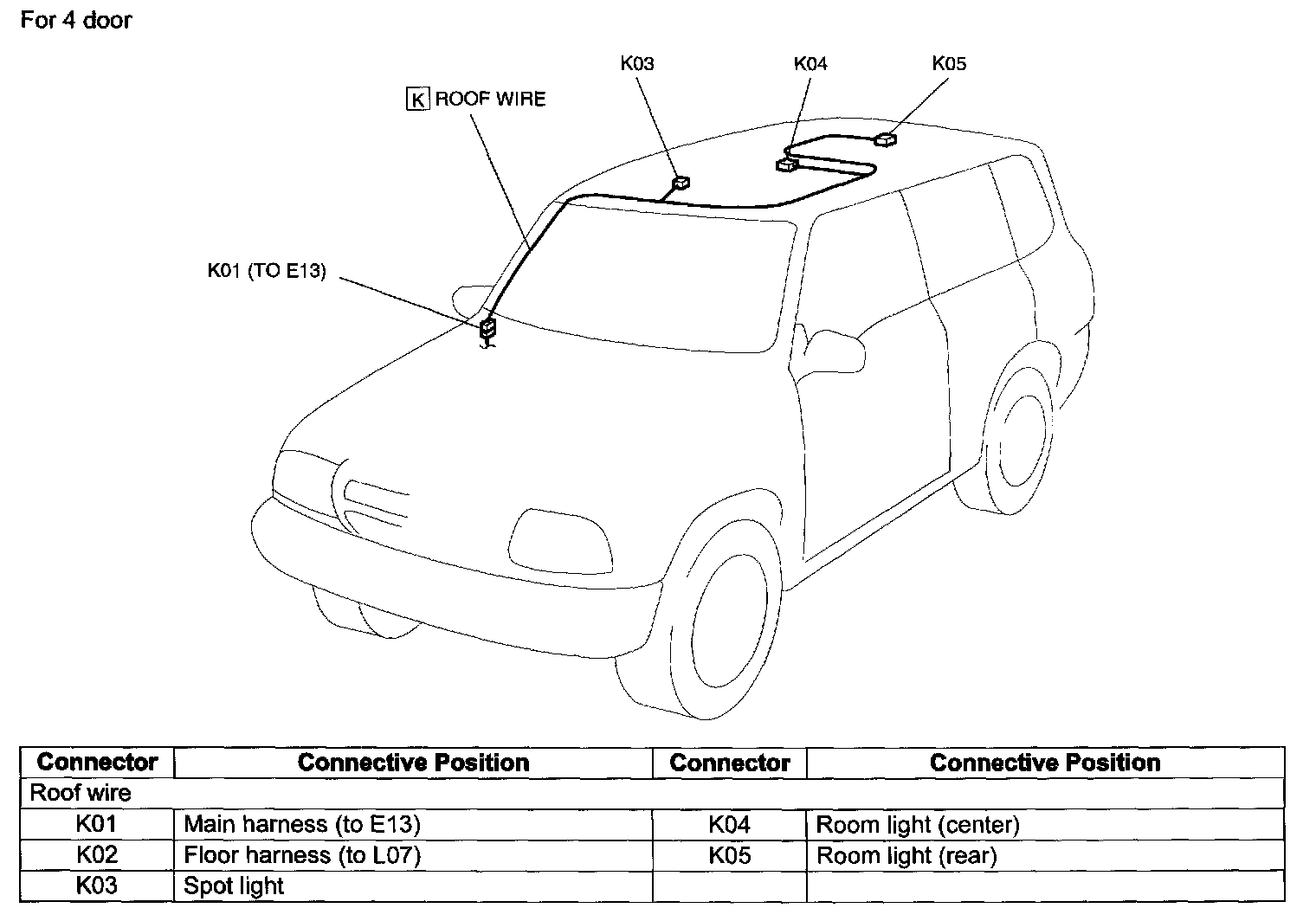 For 4 door

K03

K04

K05

K ROOF WIRE

K01 (TO E13)

| Connector | Connective Position | Connector | Connective Position |
|---|---|---|---|
| Roof wire | | | |
| K01 | Main harness (to E13) | K04 | Room light (center) |
| K02 | Floor harness (to L07) | K05 | Room light (rear) |
| K03 | Spot light | | |