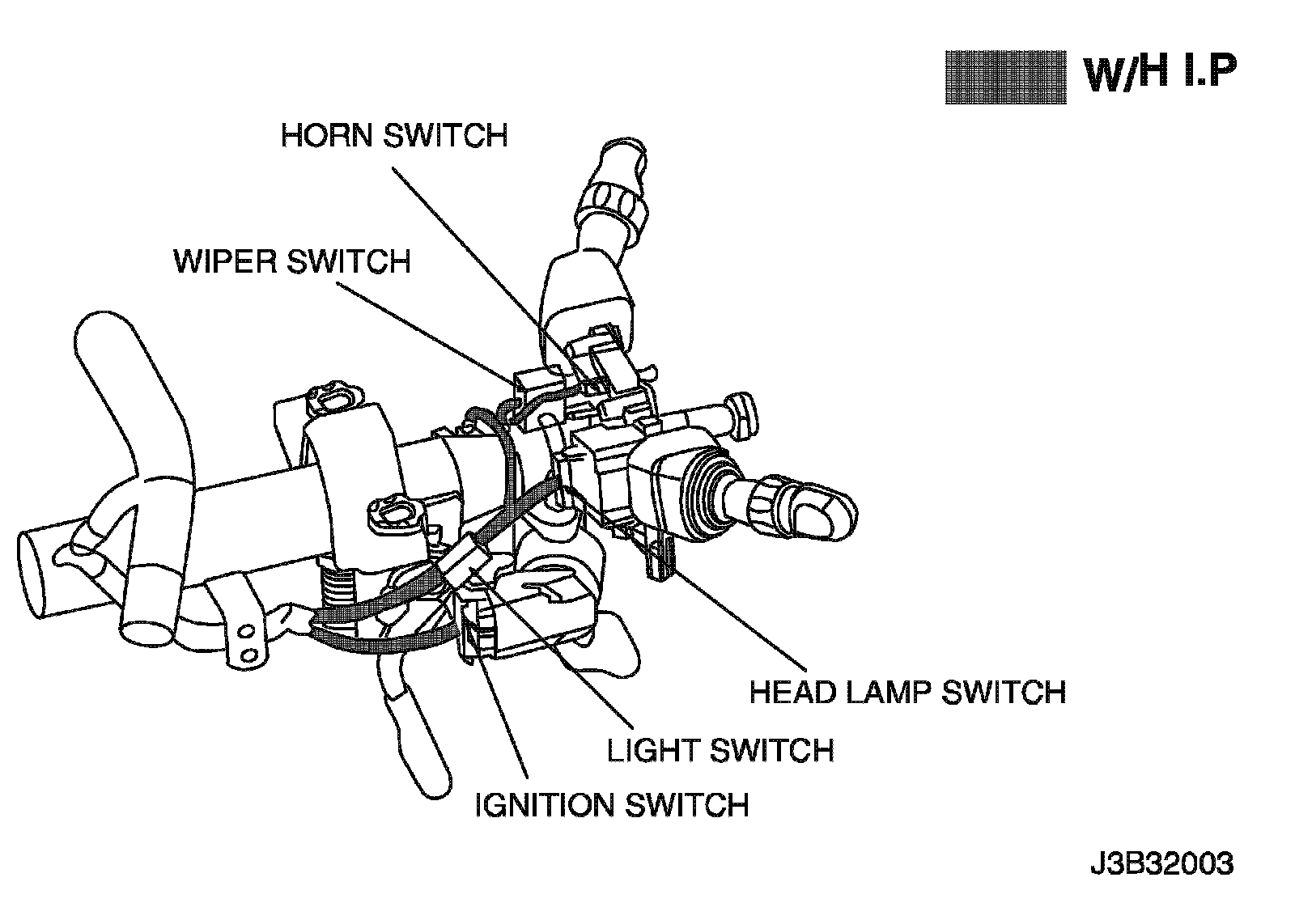 W/H I.P

HORN SWITCH

WIPER SWITCH

HEAD LAMP SWITCH

LIGHT SWITCH

IGNITION SWITCH

J3B32003