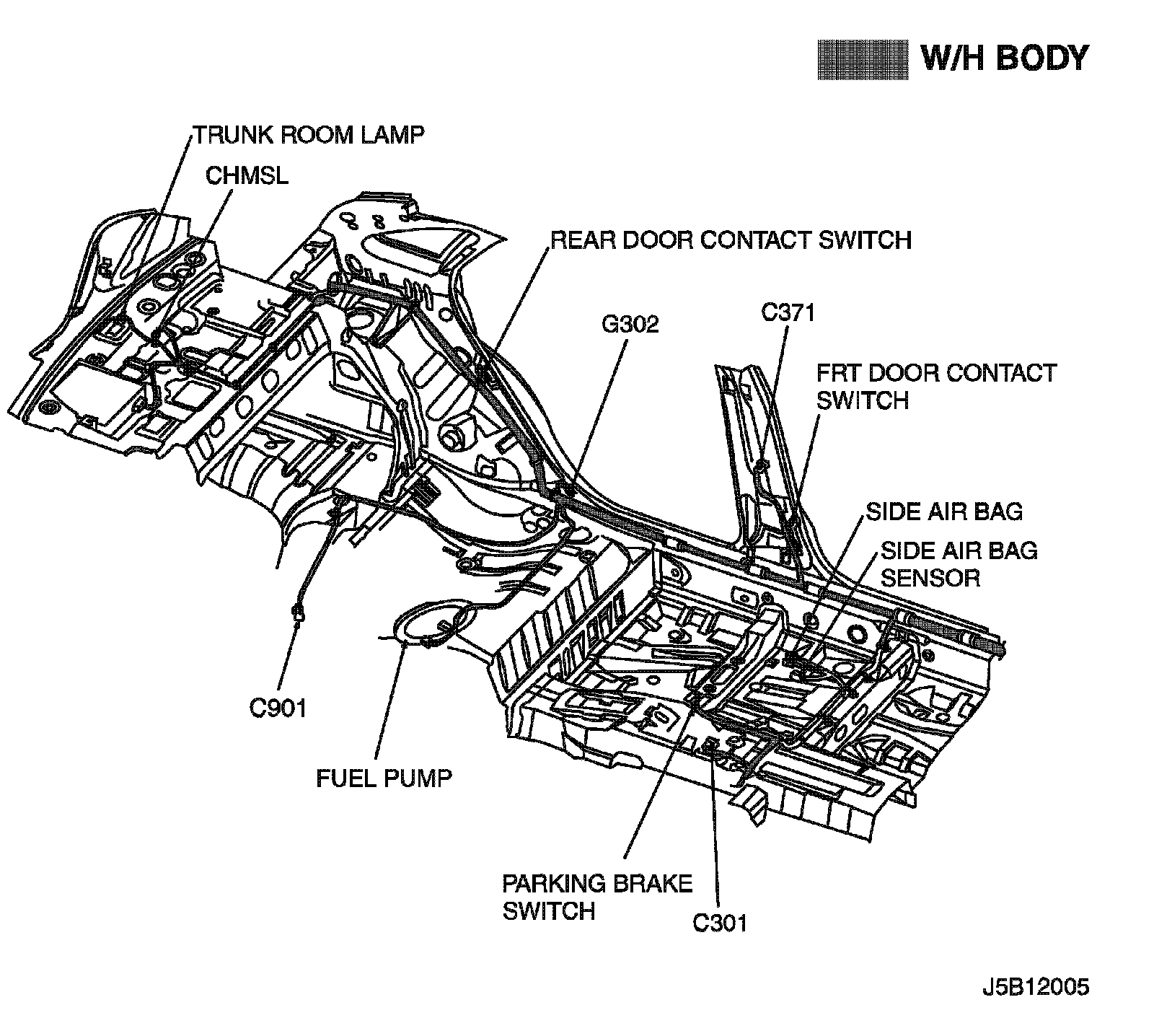 W/H BODY

TRUNK ROOM LAMP

CHMSL

REAR DOOR CONTACT SWITCH

G302

C371

FRT DOOR CONTACT SWITCH

SIDE AIR BAG

SIDE AIR BAG SENSOR

C901

FUEL PUMP

PARKING BRAKE SWITCH

C301

J5B12005