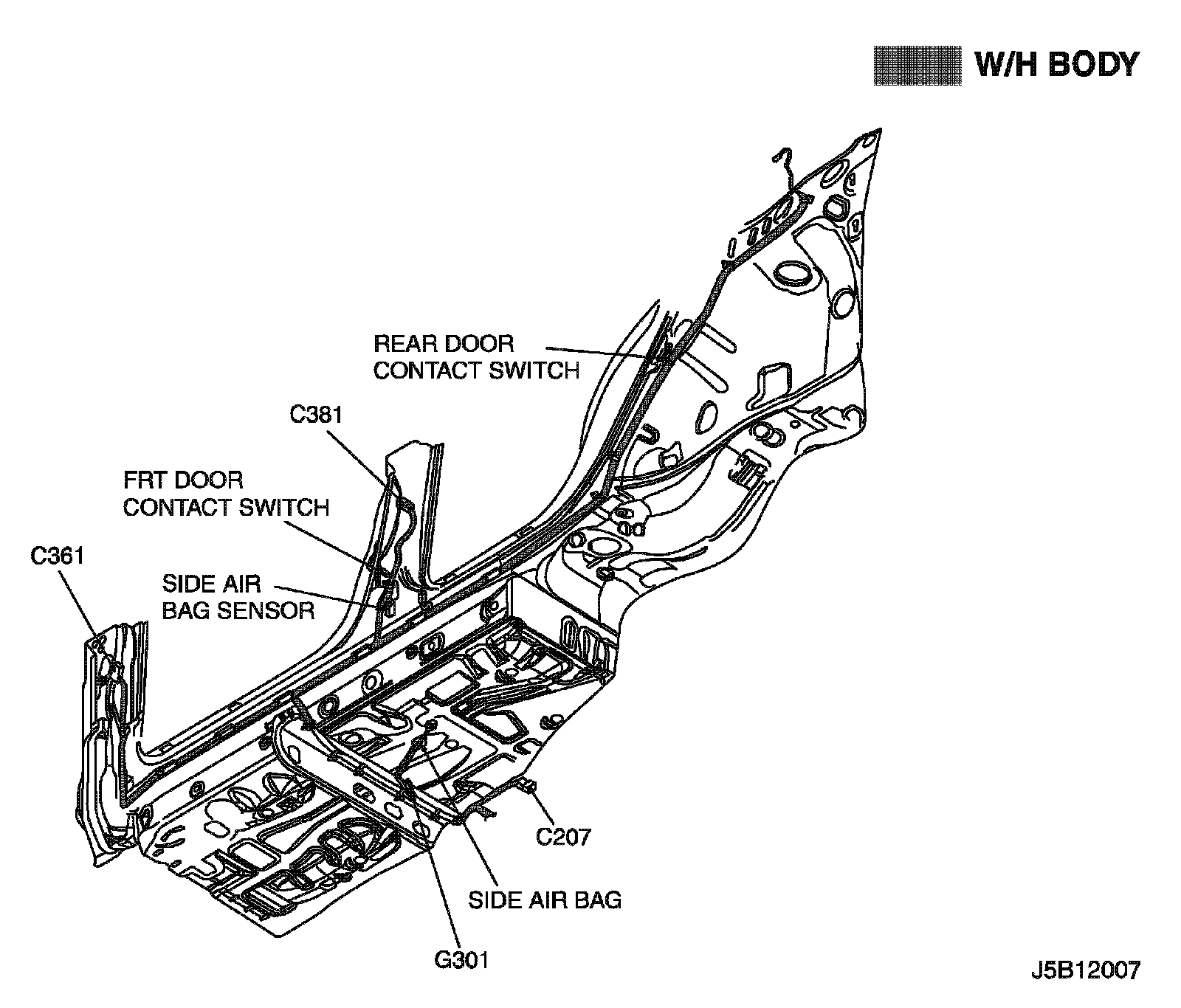 W/H BODY

REAR DOOR CONTACT SWITCH

C381

FRT DOOR CONTACT SWITCH

C361

SIDE AIR BAG SENSOR

C207

SIDE AIR BAG

G301

J5B12007